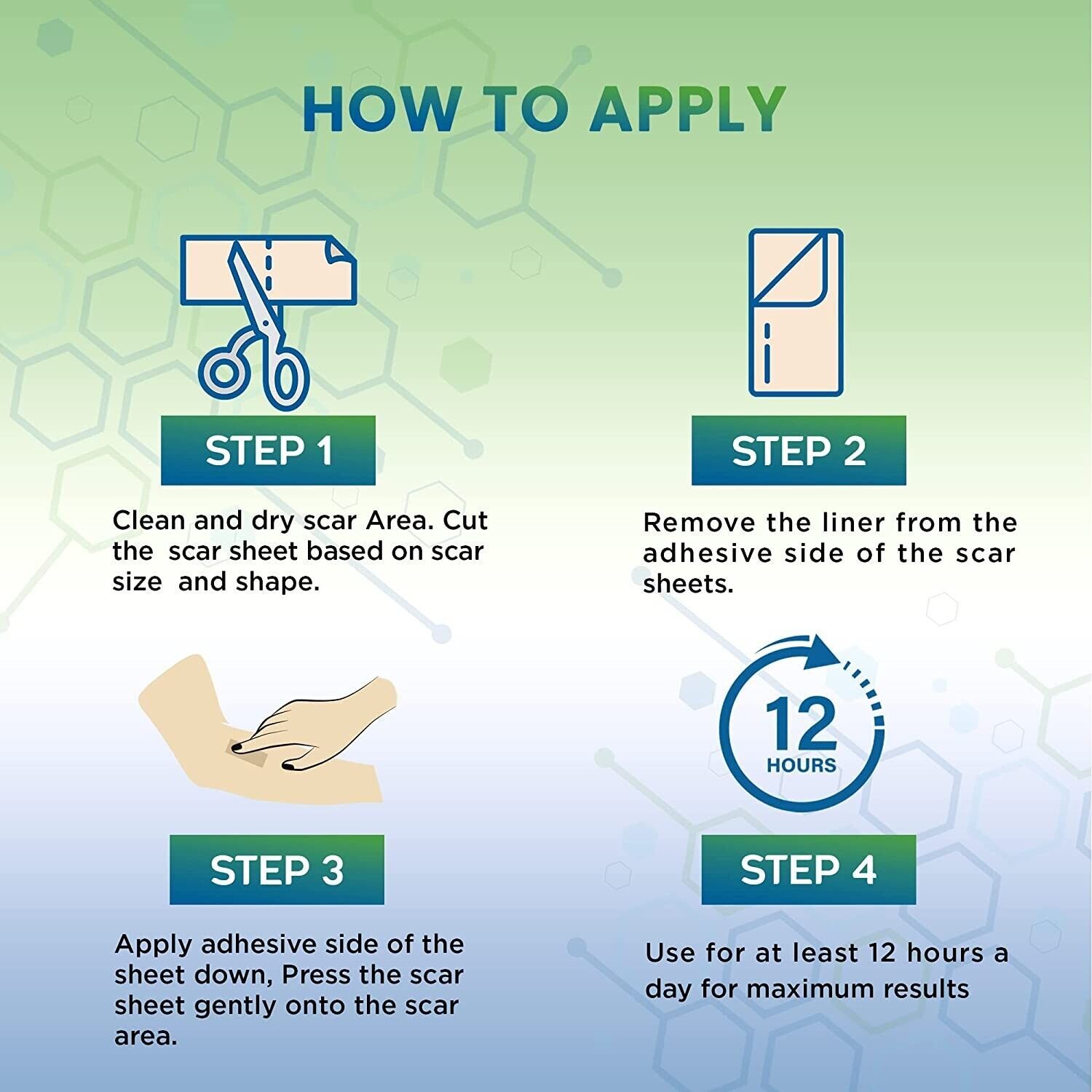 HOW TO APPLY

STEP 1

Clean and dry scar Area. Cut the scar sheet based on scar size and shape.

STEP 2

Remove the liner from the adhesive side of the scar sheets.

STEP 3

Apply adhesive side of the sheet down, Press the scar sheet gently onto the scar area.

12 HOURS

STEP 4

Use for at least 12 hours a day for maximum results