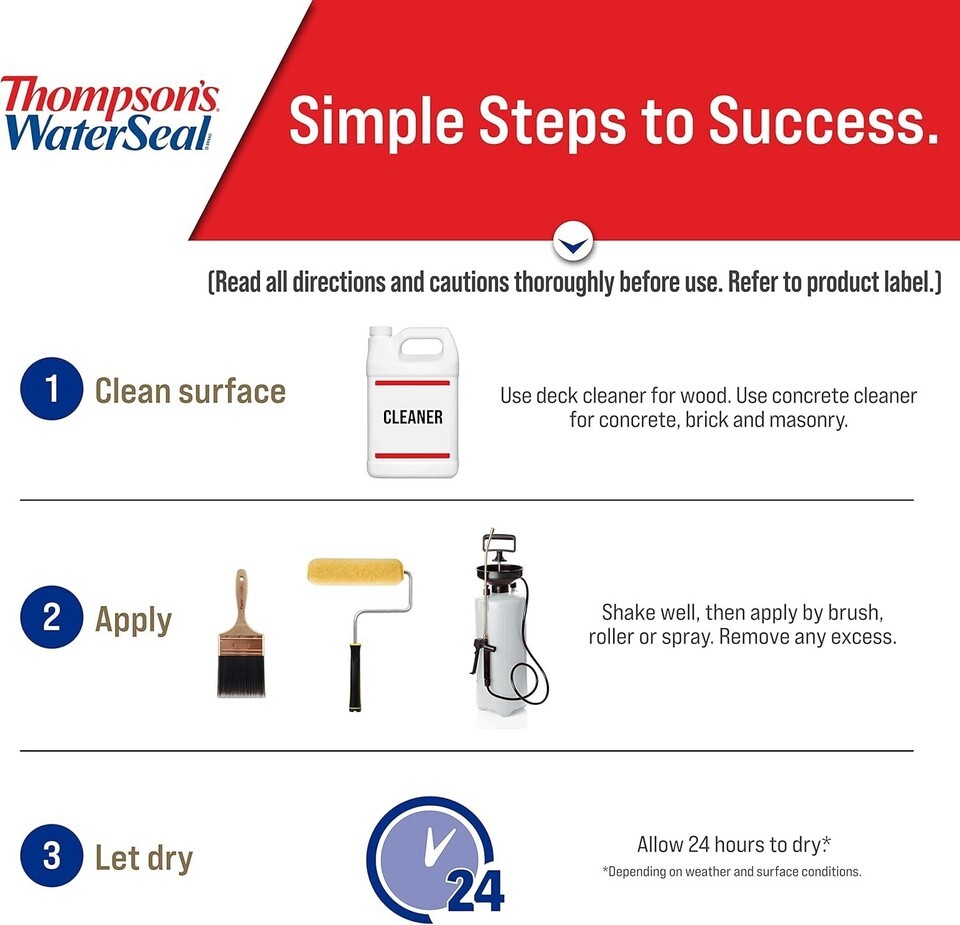 Thompson's WaterSeal

Simple Steps to Success.

(Read all directions and cautions thoroughly before use. Refer to product label.)

1 Clean surface

CLEANER

Use deck cleaner for wood. Use concrete cleaner for concrete, brick and masonry.

2 Apply

Shake well, then apply by brush, roller or spray. Remove any excess.

3 Let dry

24

Allow 24 hours to dry*

*Depending on weather and surface conditions.