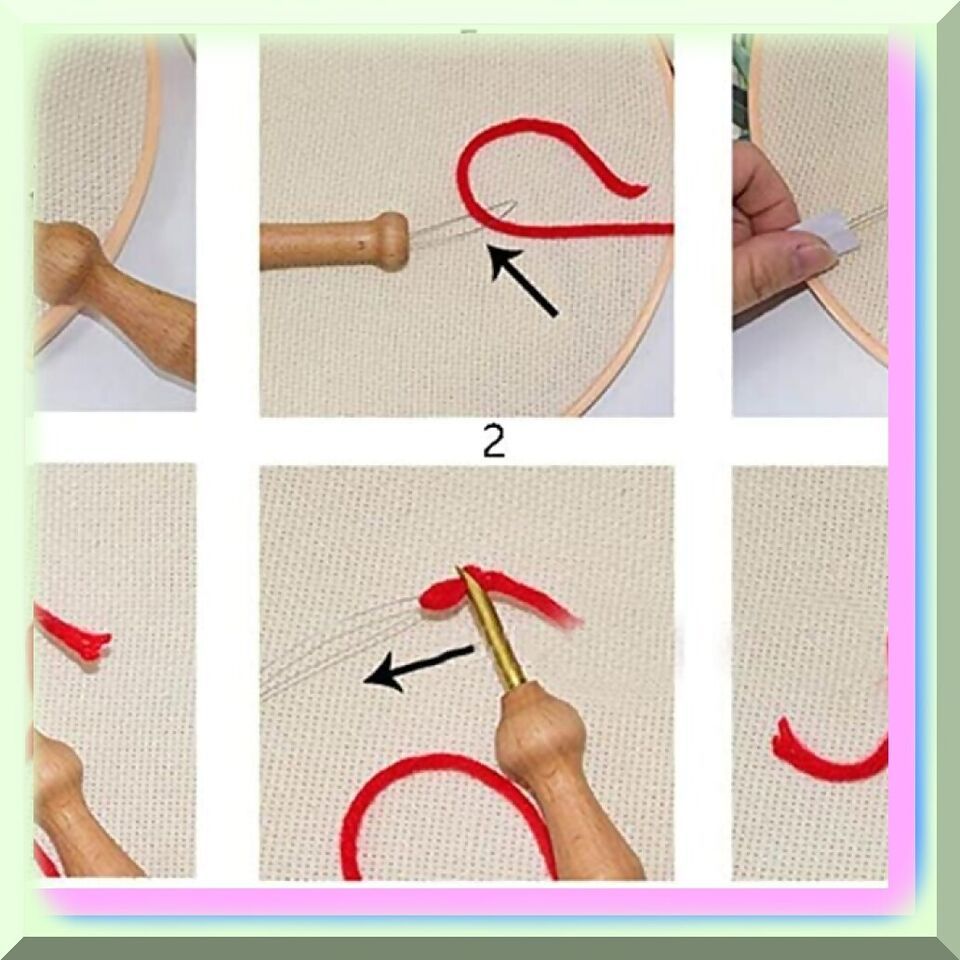 2