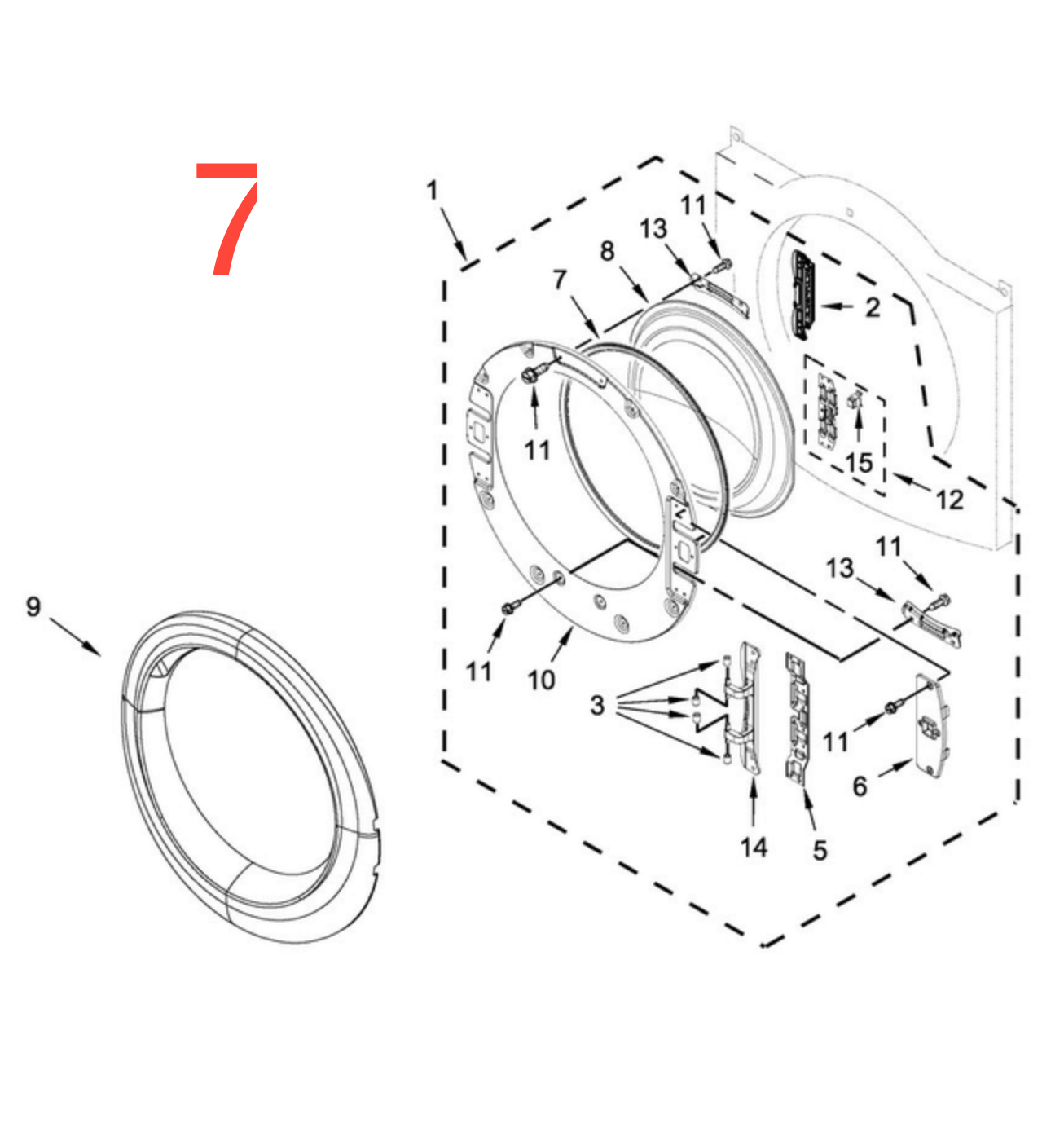 7

1
11
13
8
7
2
11
15
12
11
13
9
11
10
3
11
6
14
5