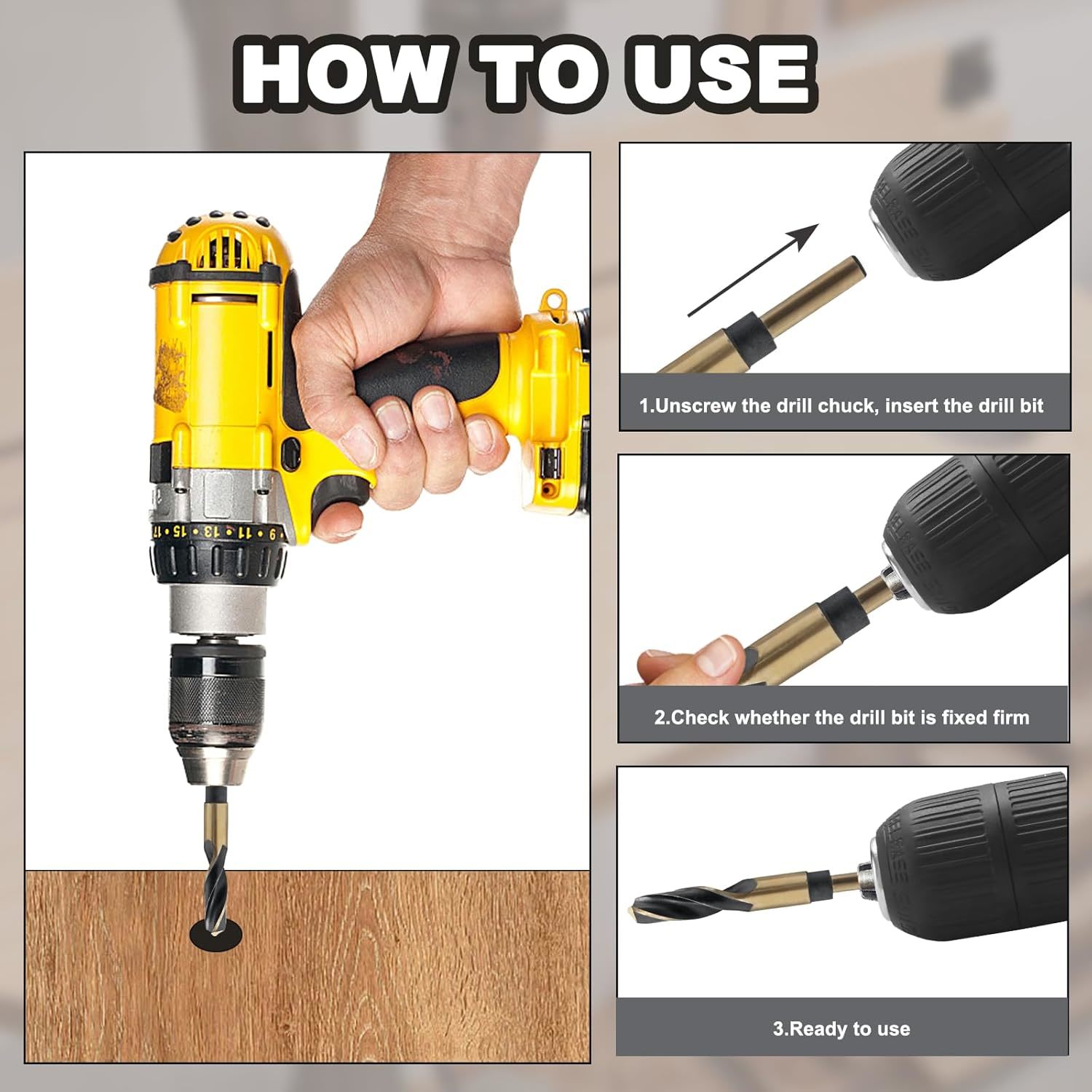 HOW TO USE

17 • 15 • 13 • 11 • 9

1.Unscrew the drill chuck, insert the drill bit

2.Check whether the drill bit is fixed firm

3.Ready to use