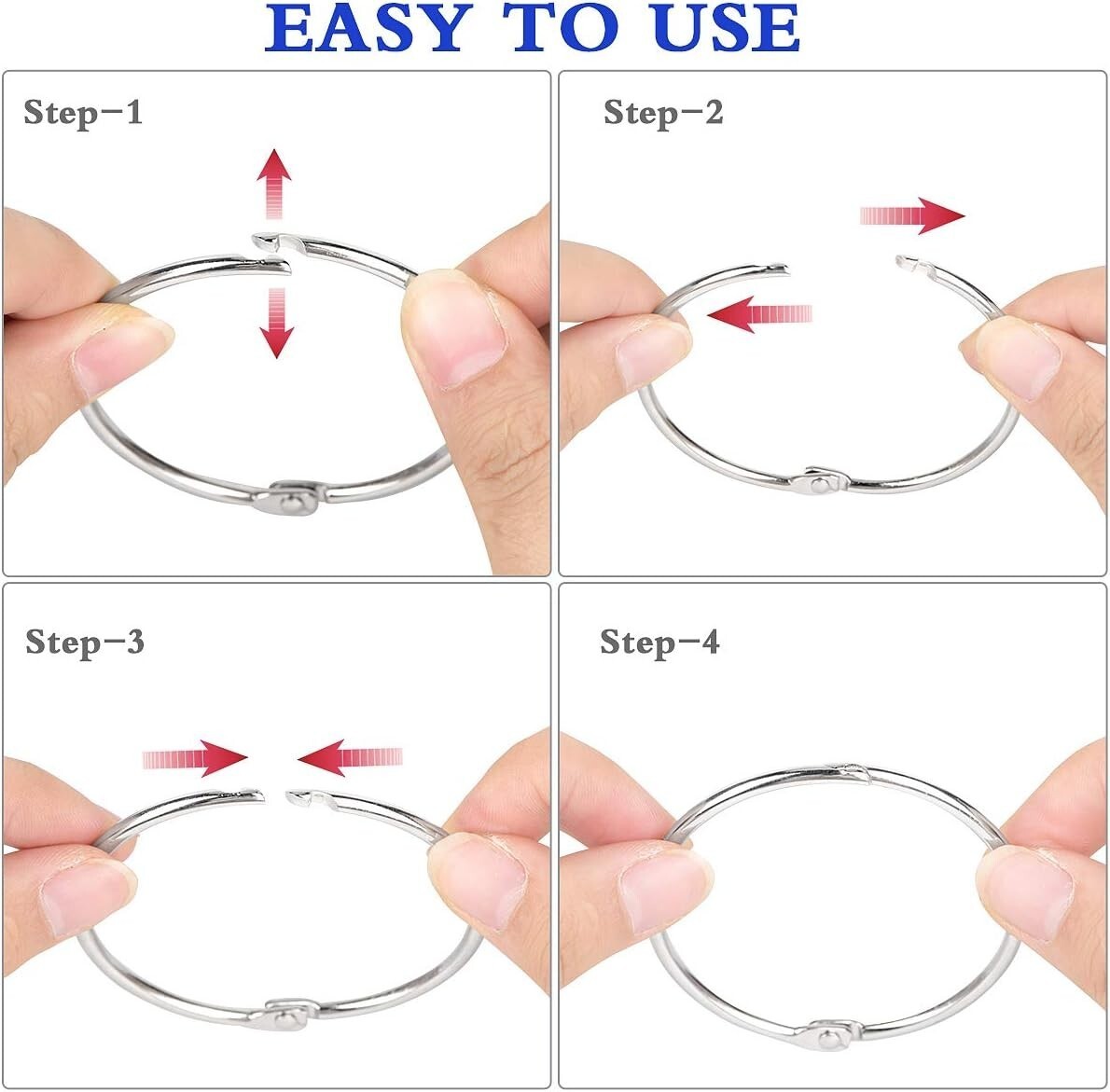 EASY TO USE

Step-1

Step-2

Step-3

Step-4