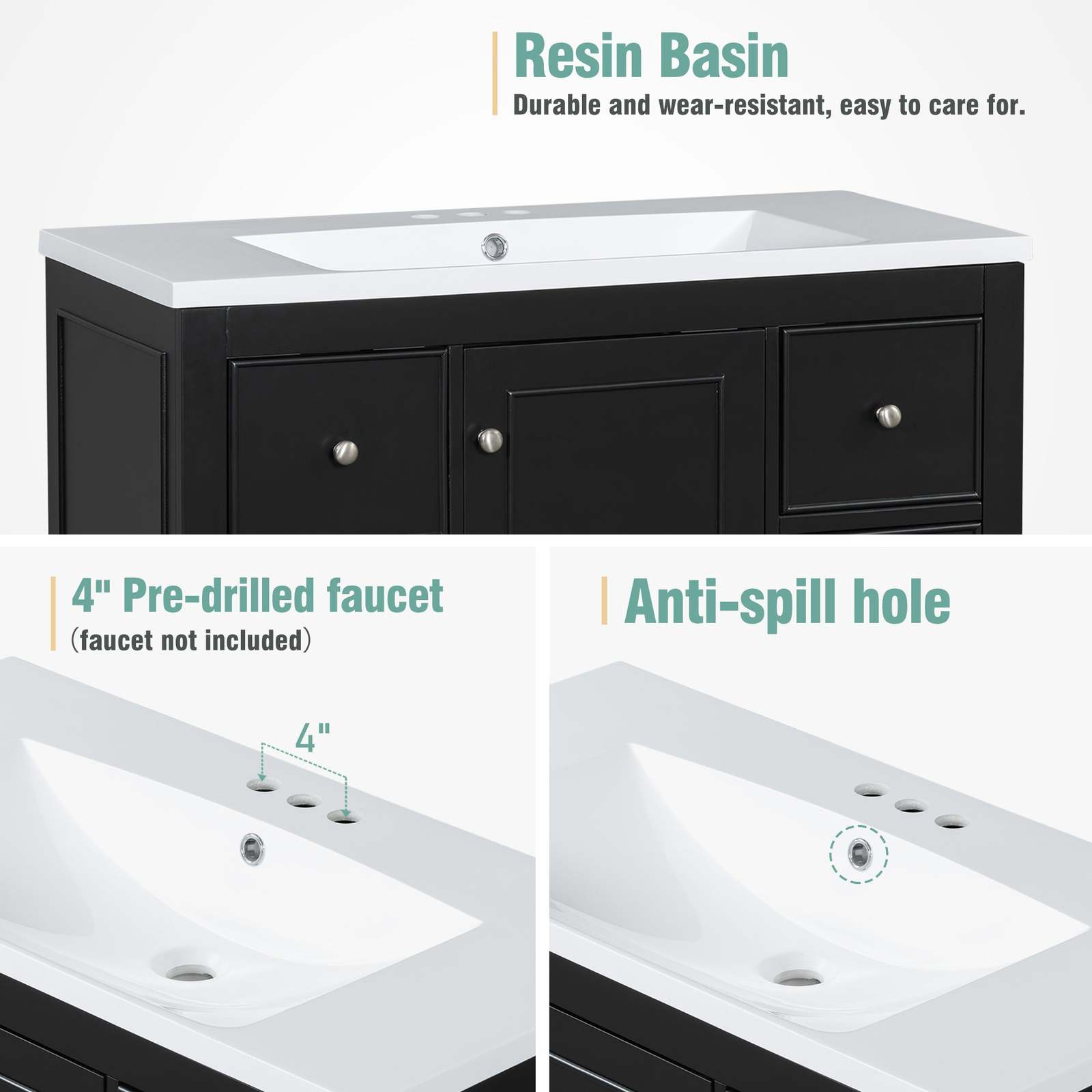 Resin Basin
Durable and wear-resistant, easy to care for.

4" Pre-drilled faucet
(faucet not included)

4"

Anti-spill hole