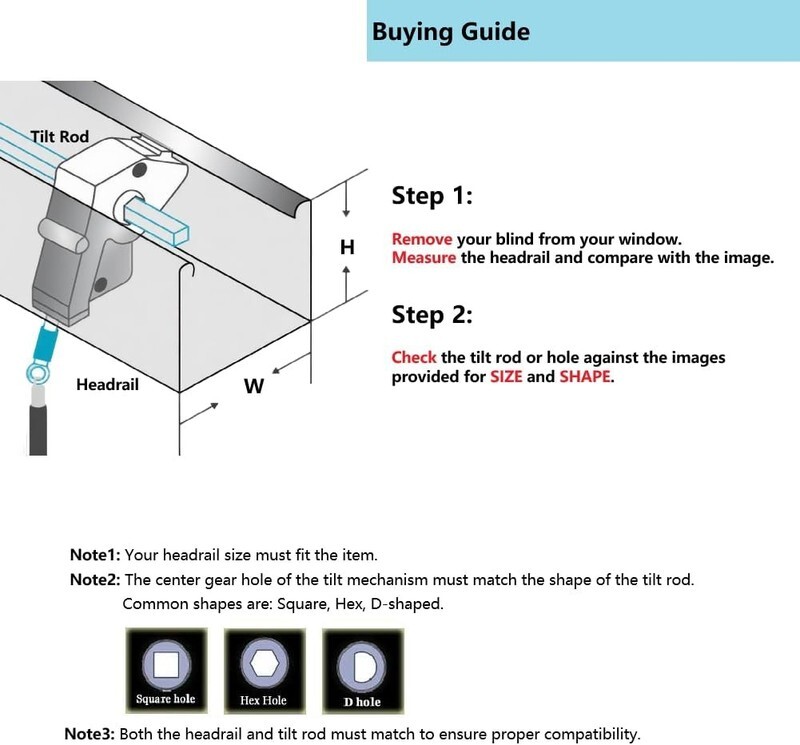 Buying Guide

Tilt Rod

H

Headrail

W

Step 1:

Remove your blind from your window.
Measure the headrail and compare with the image.

Step 2:

Check the tilt rod or hole against the images provided for SIZE and SHAPE.

Note1: Your headrail size must fit the item.

Note2: The center gear hole of the tilt mechanism must match the shape of the tilt rod. Common shapes are: Square, Hex, D-shaped.

Square hole

Hex Hole

D hole

Note3: Both the headrail and tilt rod must match to ensure proper compatibility.