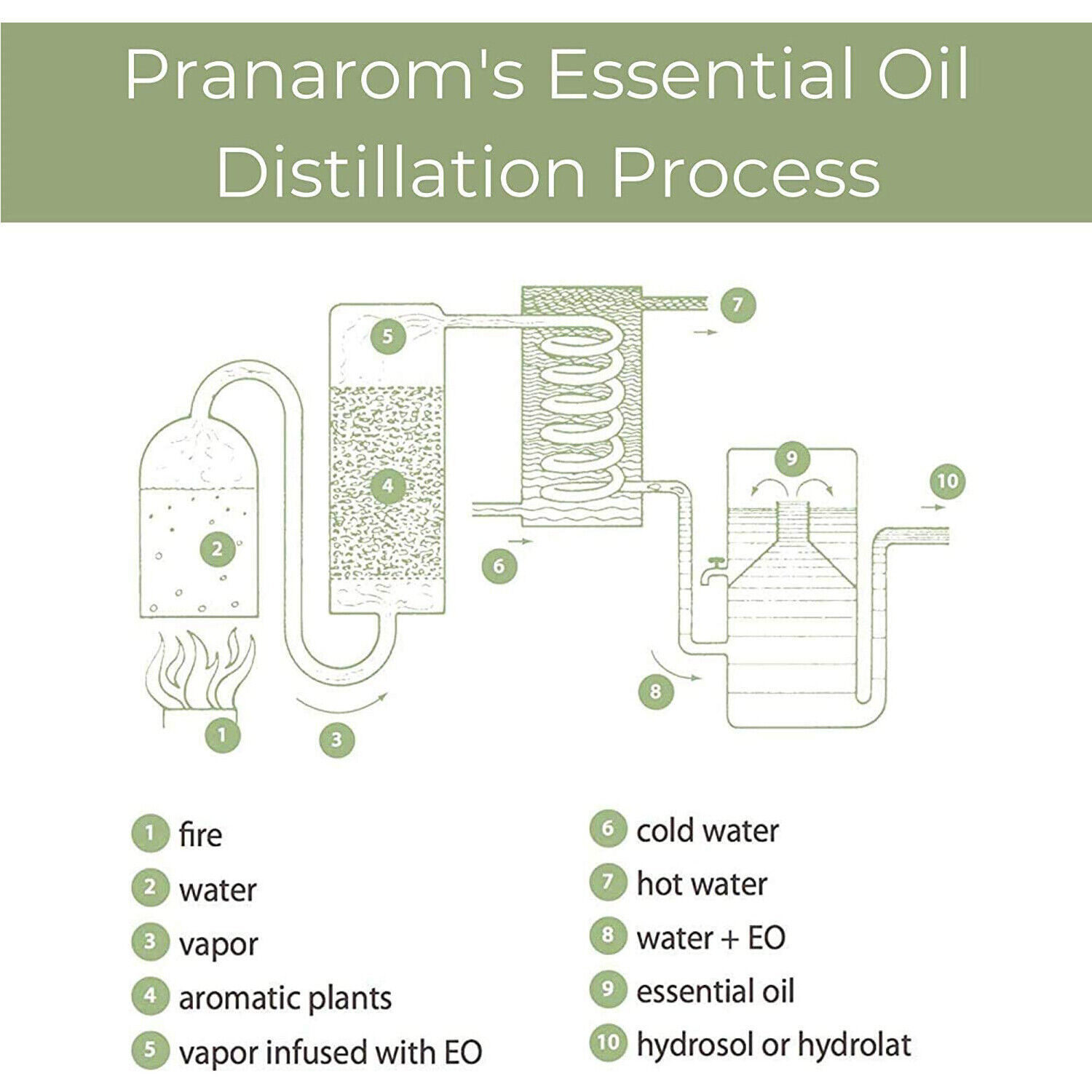 Pranarom's Essential Oil Distillation Process

7
5
9
10
4
2
6
8
1
3

1 fire
2 water
3 vapor
4 aromatic plants
5 vapor infused with EO

6 cold water
7 hot water
8 water + EO
9 essential oil
10 hydrosol or hydrolat