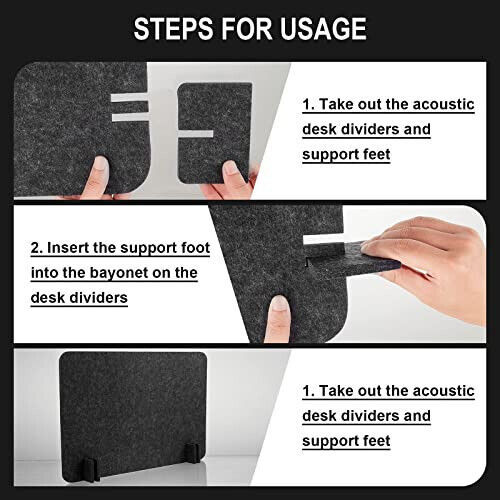 STEPS FOR USAGE

1. Take out the acoustic desk dividers and support feet

2. Insert the support foot into the bayonet on the desk dividers

1. Take out the acoustic desk dividers and support feet