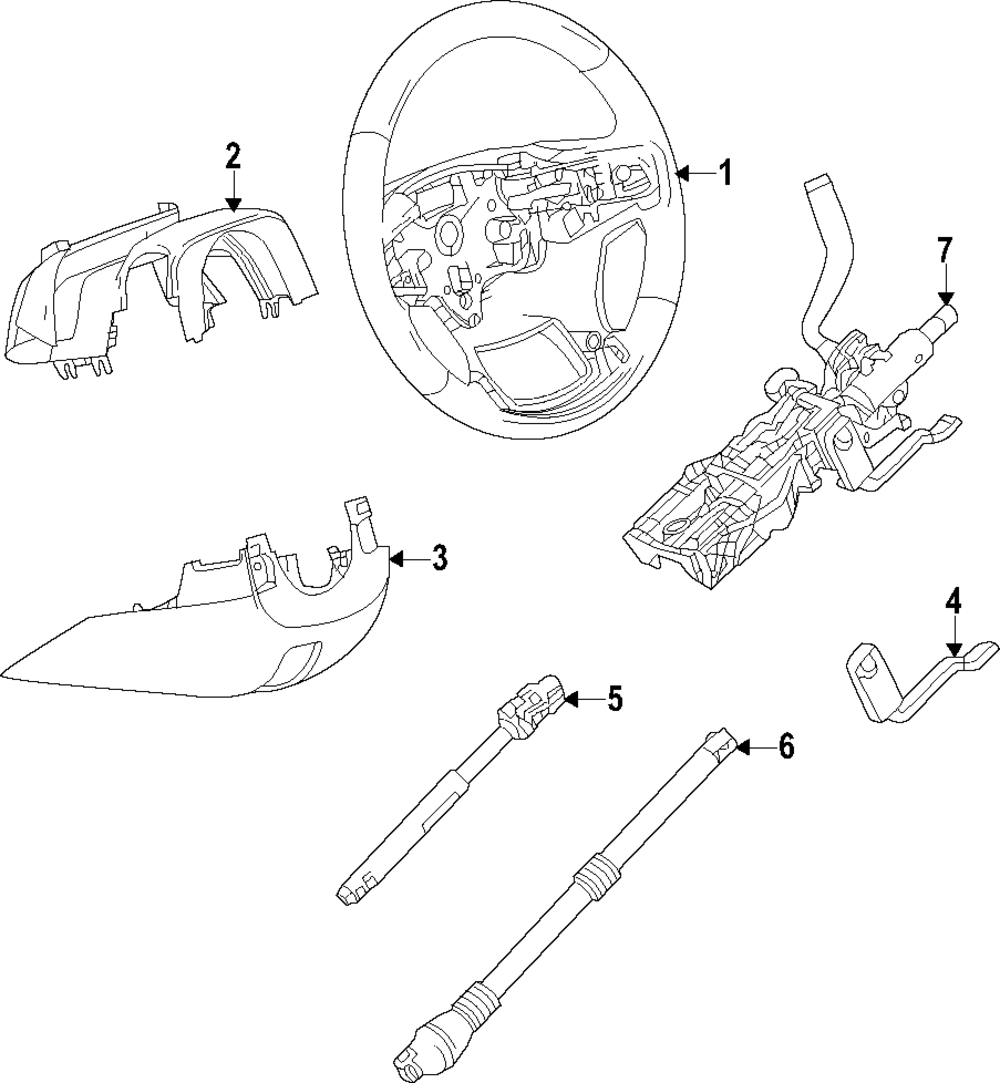 2
1
7
3
4
5
6