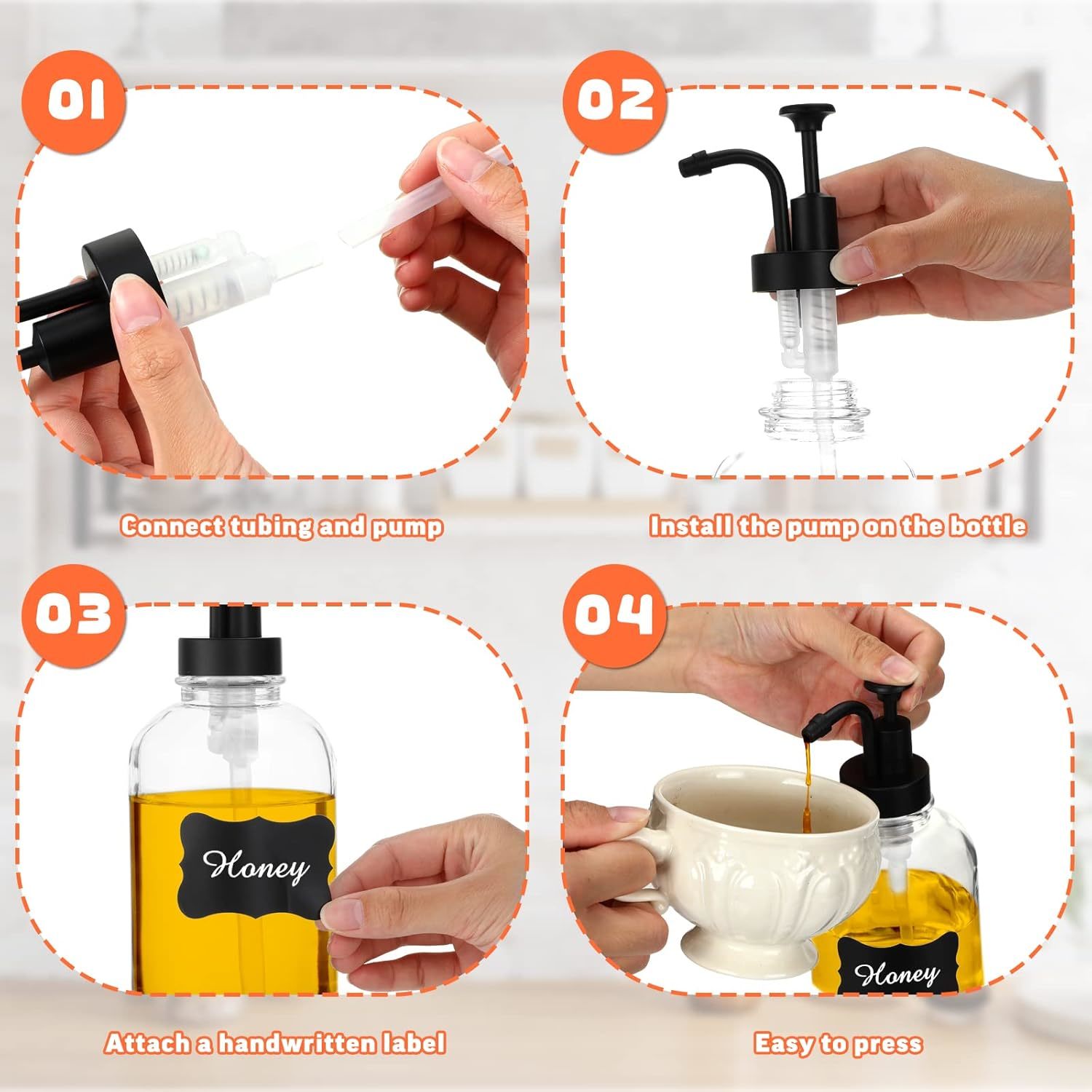 01

Connect tubing and pump

02

Install the pump on the bottle

03

Honey

Attach a handwritten label

04

Honey

Easy to press