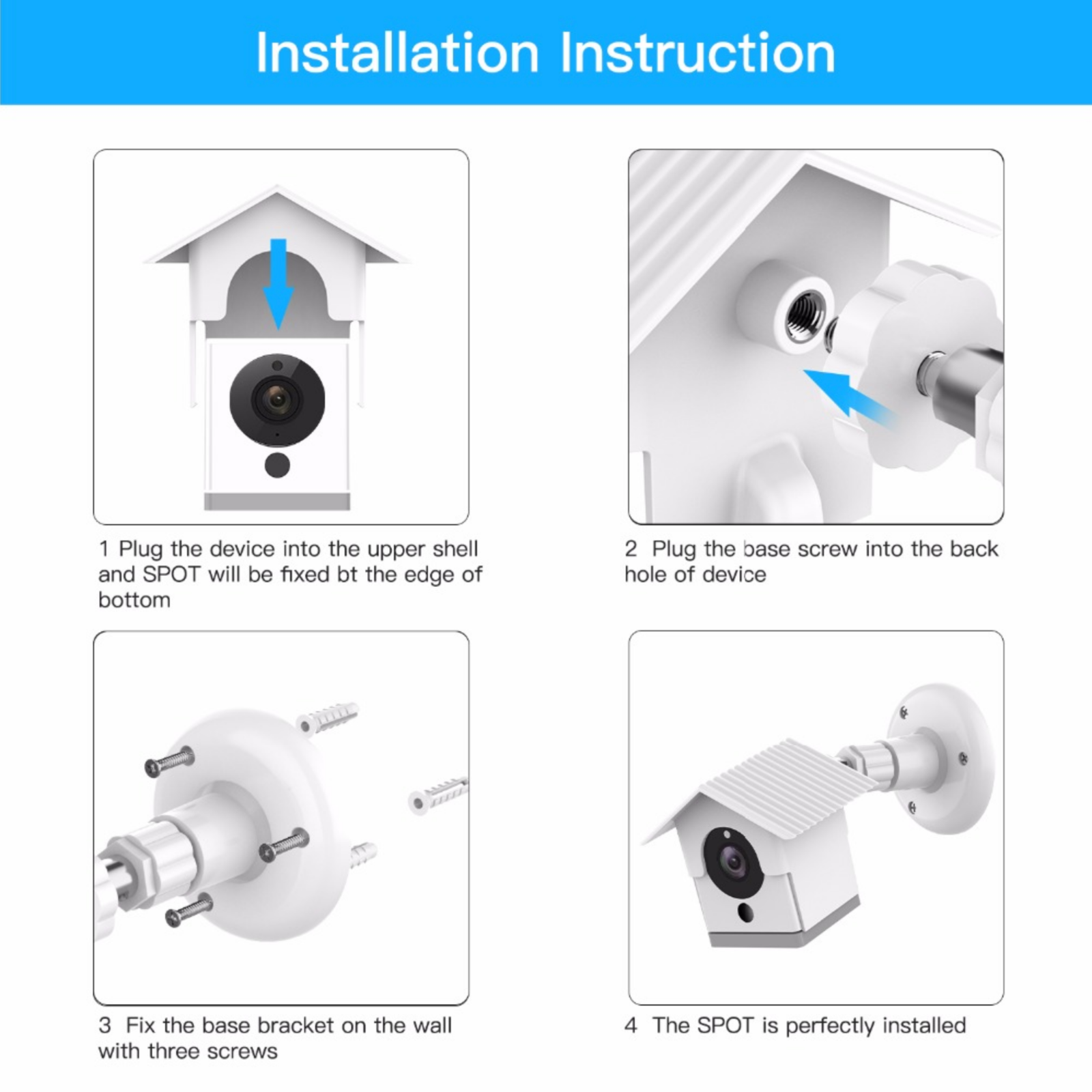 Installation Instruction

1 Plug the device into the upper shell and SPOT will be fixed bt the edge of bottom

2 Plug the base screw into the back hole of device

3 Fix the base bracket on the wall with three screws

4 The SPOT is perfectly installed