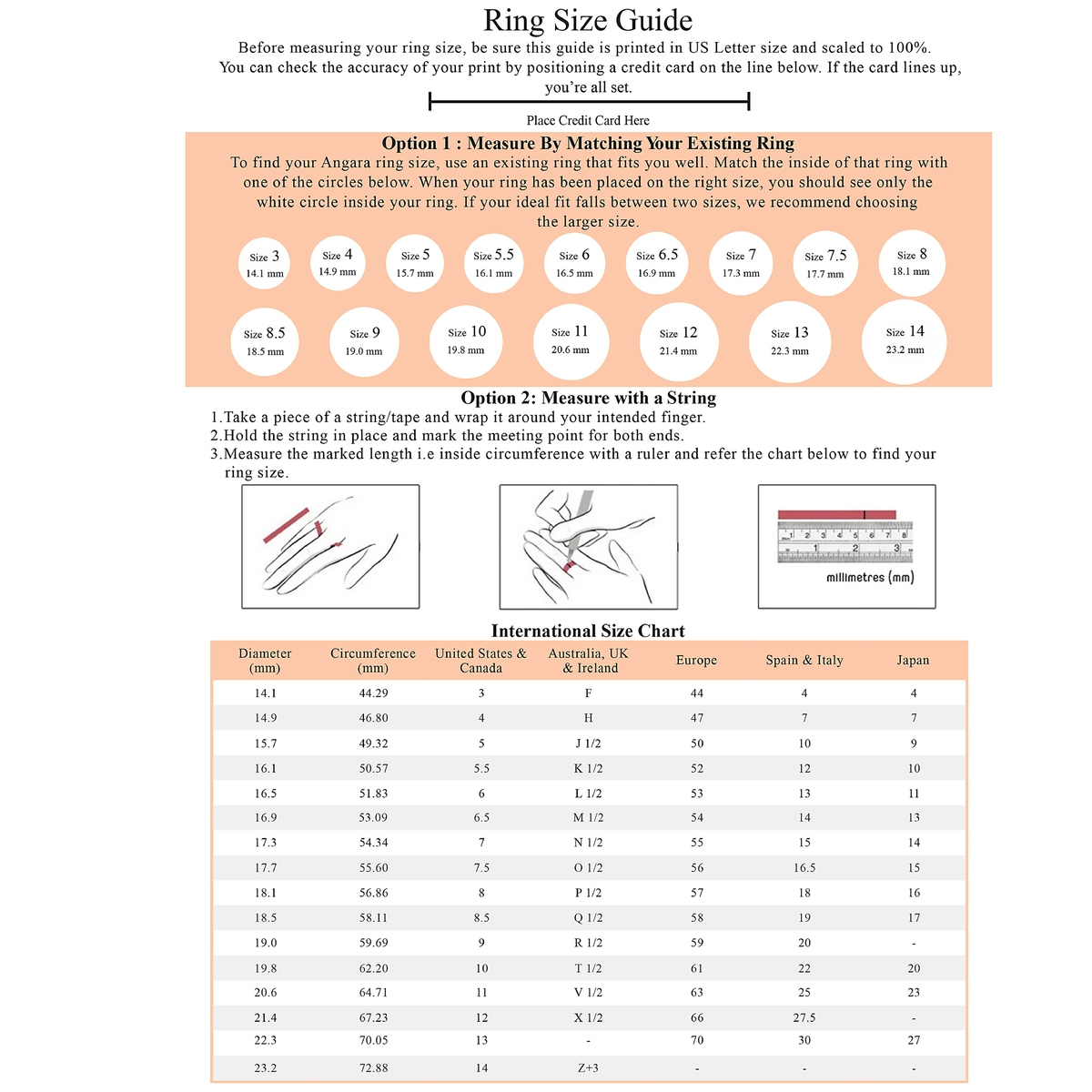 Ring Size Guide

Before measuring your ring size, be sure this guide is printed in US Letter size and scaled to 100%. You can check the accuracy of your print by positioning a credit card on the line below. If the card lines up, you're all set.

Place Credit Card Here

Option 1 : Measure By Matching Your Existing Ring

To find your Angara ring size, use an existing ring that fits you well. Match the inside of that ring with one of the circles below. When your ring has been placed on the right size, you should see only the white circle inside your ring. If your ideal fit falls between two sizes, we recommend choosing the larger size.

Size 3 14.1 mm
Size 4 14.9 mm
Size 5 15.7 mm
Size 5.5 16.1 mm
Size 6 16.5 mm
Size 6.5 16.9 mm
Size 7 17.3 mm
Size 7.5 17.7 mm
Size 8 18.1 mm
Size 8.5 18.5 mm
Size 9 19.0 mm
Size 10 19.8 mm
Size 11 20.6 mm
Size 12 21.4 mm
Size 13 22.3 mm
Size 14 23.2 mm

Option 2: Measure with a String

1.Take a piece of a string/tape and wrap it around your intended finger.
2.Hold the string in place and mark the meeting point for both ends.
3.Measure the marked length i.e inside circumference with a ruler and refer the chart below to find your ring size.

1 2 3 4 5 6 7 8
1 2 3
millimetres (mm)

International Size Chart

| Diameter (mm) | Circumference (mm) | United States & Canada | Australia, UK & Ireland | Europe | Spain & Italy | Japan |
|---|---|---|---|---|---|---|
| 14.1 | 44.29 | 3 | F | 44 | 4 | 4 |
| 14.9 | 46.80 | 4 | H | 47 | 7 | 7 |
| 15.7 | 49.32 | 5 | J 1/2 | 50 | 10 | 9 |
| 16.1 | 50.57 | 5.5 | K 1/2 | 52 | 12 | 10 |
| 16.5 | 51.83 | 6 | L 1/2 | 53 | 13 | 11 |
| 16.9 | 53.09 | 6.5 | M 1/2 | 54 | 14 | 13 |
| 17.3 | 54.34 | 7 | N 1/2 | 55 | 15 | 14 |
| 17.7 | 55.60 | 7.5 | O 1/2 | 56 | 16.5 | 15 |
| 18.1 | 56.86 | 8 | P 1/2 | 57 | 18 | 16 |
| 18.5 | 58.11 | 8.5 | Q 1/2 | 58 | 19 | 17 |
| 19.0 | 59.69 | 9 | R 1/2 | 59 | 20 | - |
| 19.8 | 62.20 | 10 | T 1/2 | 61 | 22 | 20 |
| 20.6 | 64.71 | 11 | V 1/2 | 63 | 25 | 23 |
| 21.4 | 67.23 | 12 | X 1/2 | 66 | 27.5 | - |
| 22.3 | 70.05 | 13 | - | 70 | 30 | 27 |
| 23.2 | 72.88 | 14 | Z+3 | - | - | - |