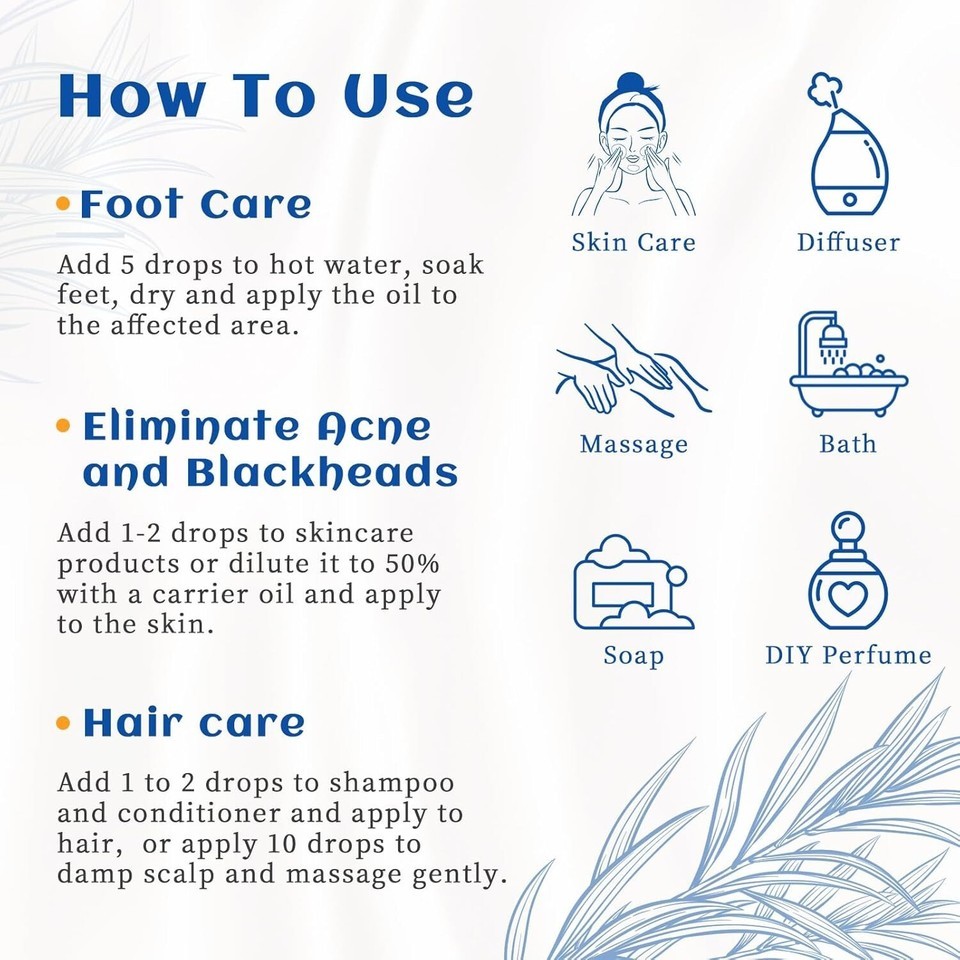 How To Use

• Foot Care

Add 5 drops to hot water, soak feet, dry and apply the oil to the affected area.

• Eliminate Acne and Blackheads

Add 1-2 drops to skincare products or dilute it to 50% with a carrier oil and apply to the skin.

• Hair care

Add 1 to 2 drops to shampoo and conditioner and apply to hair, or apply 10 drops to damp scalp and massage gently.

Skin Care

Diffuser

Massage

Bath

Soap

DIY Perfume