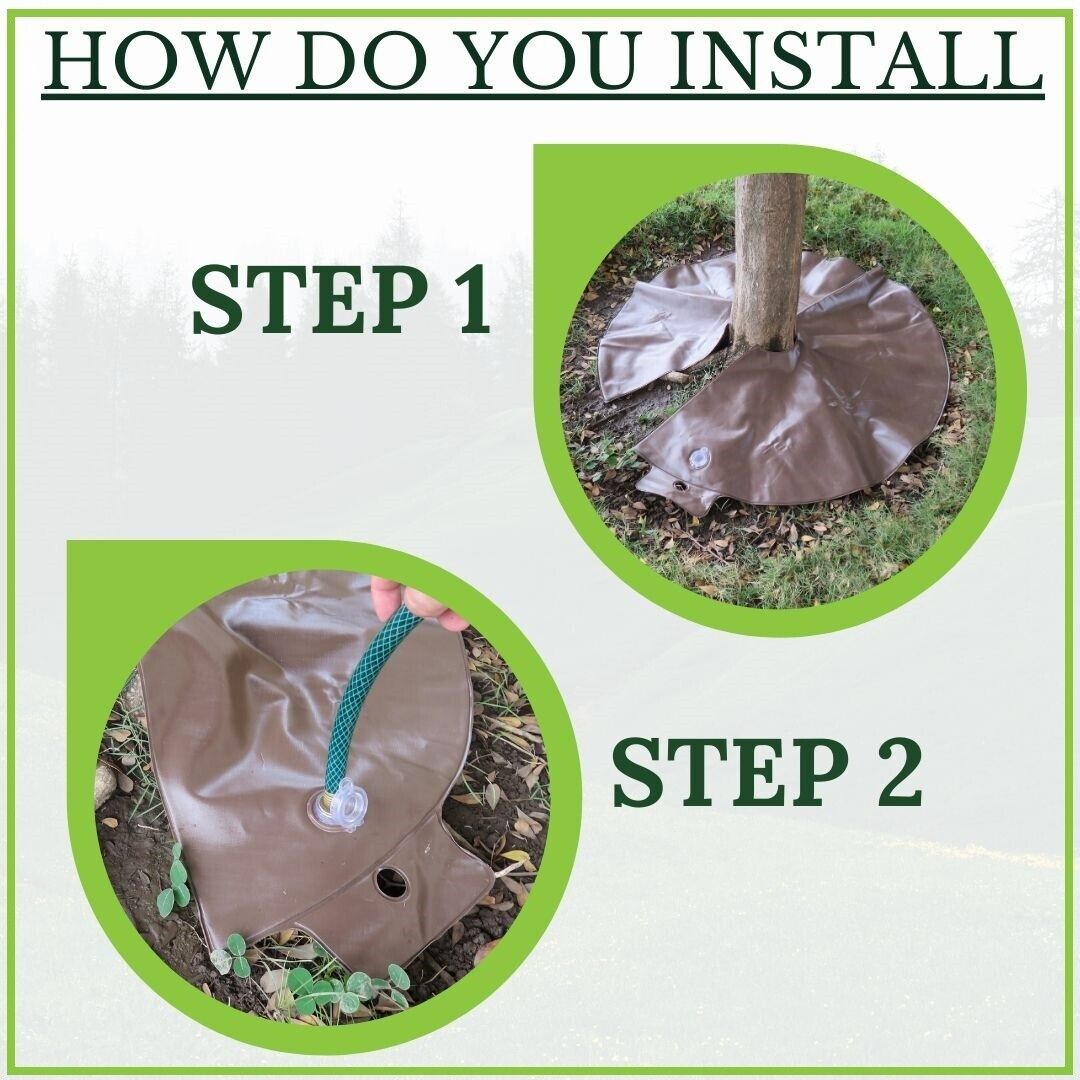 HOW DO YOU INSTALL

STEP 1

STEP 2