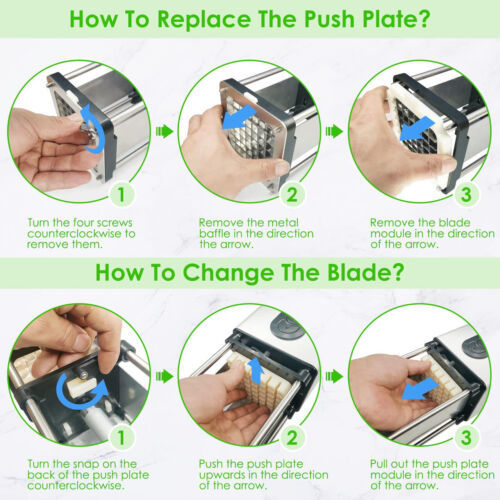 How To Replace The Push Plate?

1

Turn the four screws counterclockwise to remove them.

2

Remove the metal baffle in the direction the arrow.

3

Remove the blade module in the direction of the arrow.

How To Change The Blade?

1

Turn the snap on the back of the push plate counterclockwise.

2

Push the push plate upwards in the direction of the arrow.

3

Pull out the push plate module in the direction of the arrow.