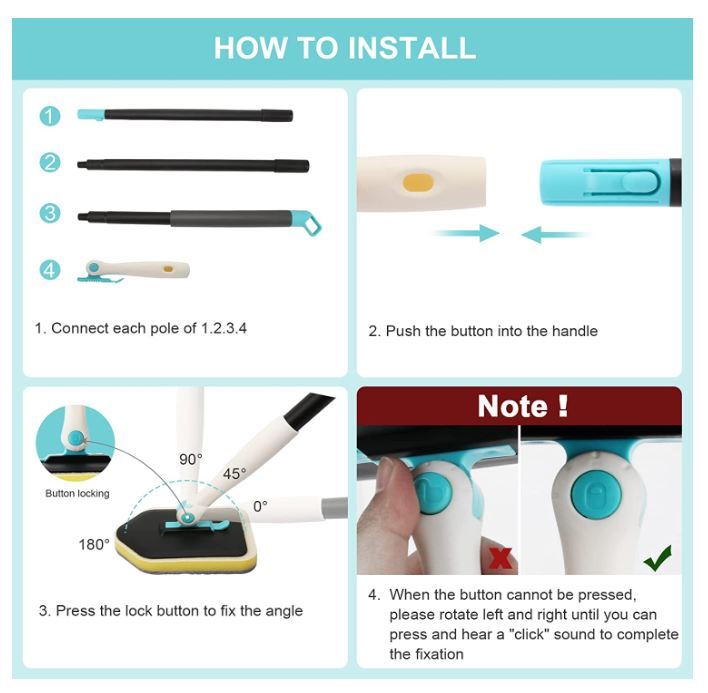 HOW TO INSTALL

1

2

3

4

1. Connect each pole of 1.2.3.4

2. Push the button into the handle

Button locking

90°

45°

0°

180°

3. Press the lock button to fix the angle

Note !

4. When the button cannot be pressed, please rotate left and right until you can press and hear a "click" sound to complete the fixation