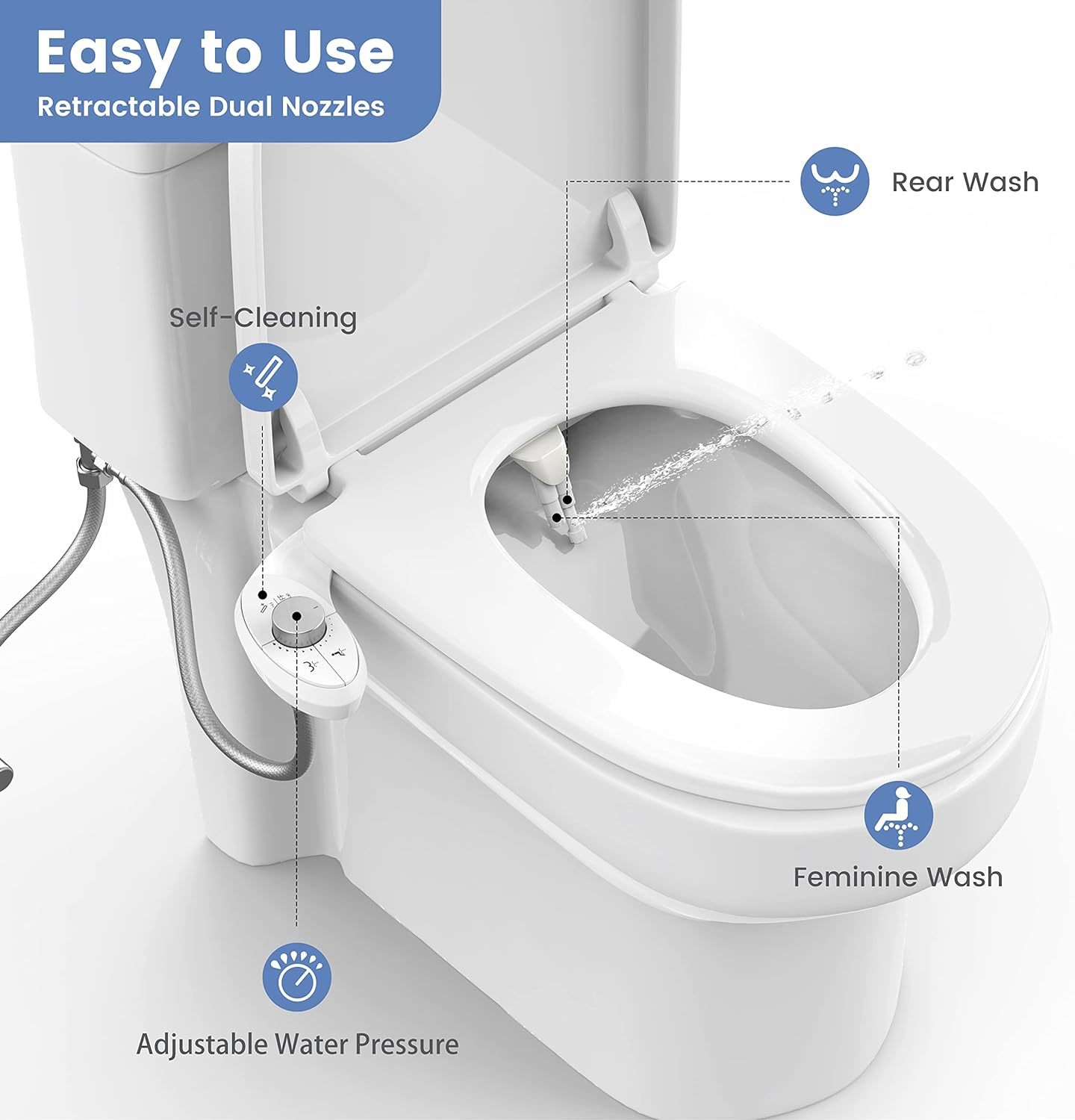 Easy to Use
Retractable Dual Nozzles

Rear Wash

Self-Cleaning

Feminine Wash

Adjustable Water Pressure