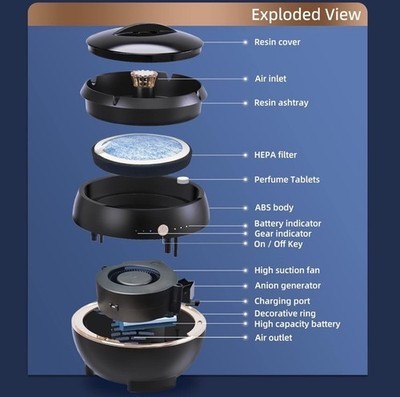 Exploded View

Resin cover

Air inlet

Resin ashtray

HEPA filter

Perfume Tablets

ABS body

Battery indicator

Gear indicator

On / Off Key

High suction fan

Anion generator

Charging port

Decorative ring

High capacity battery

Air outlet