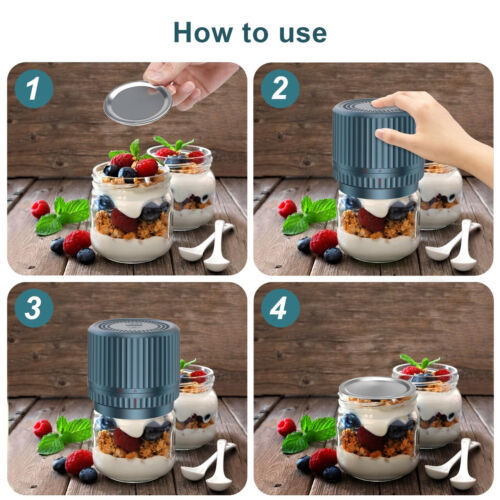 How to use

1

2

3

4