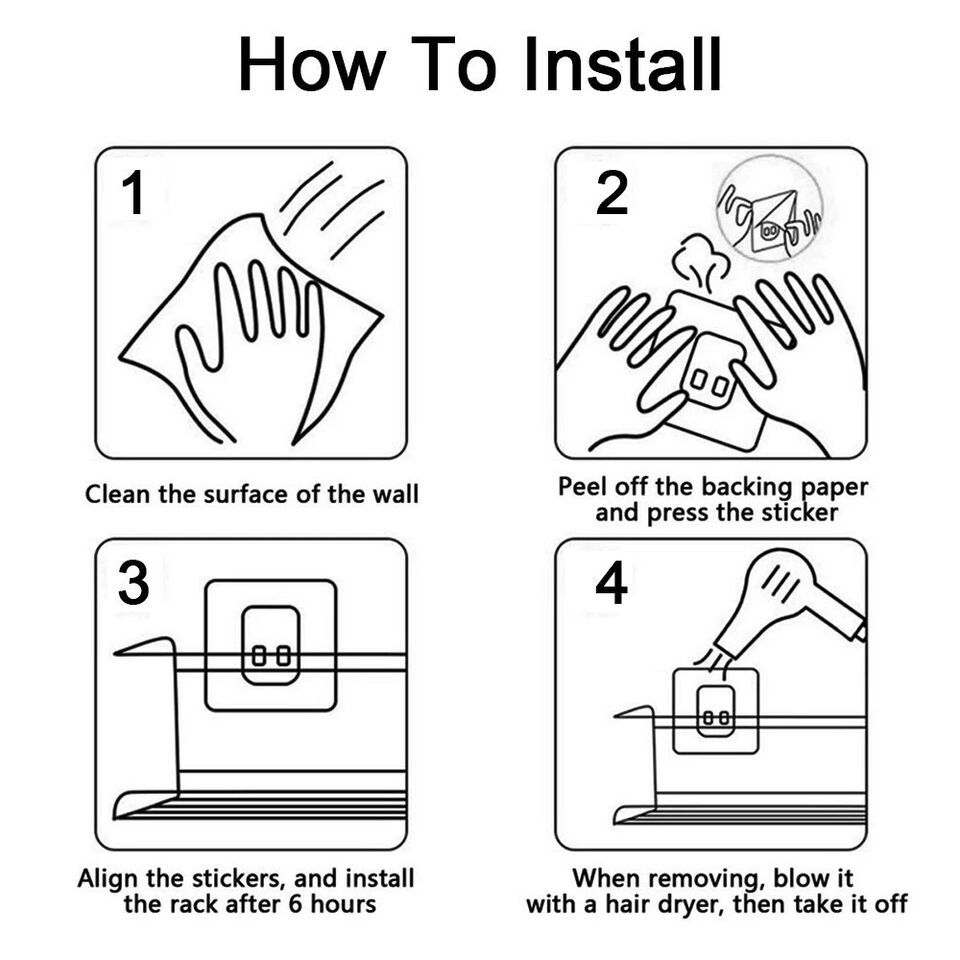 How To Install

1

Clean the surface of the wall

2

Peel off the backing paper and press the sticker

3

Align the stickers, and install the rack after 6 hours

4

When removing, blow it with a hair dryer, then take it off