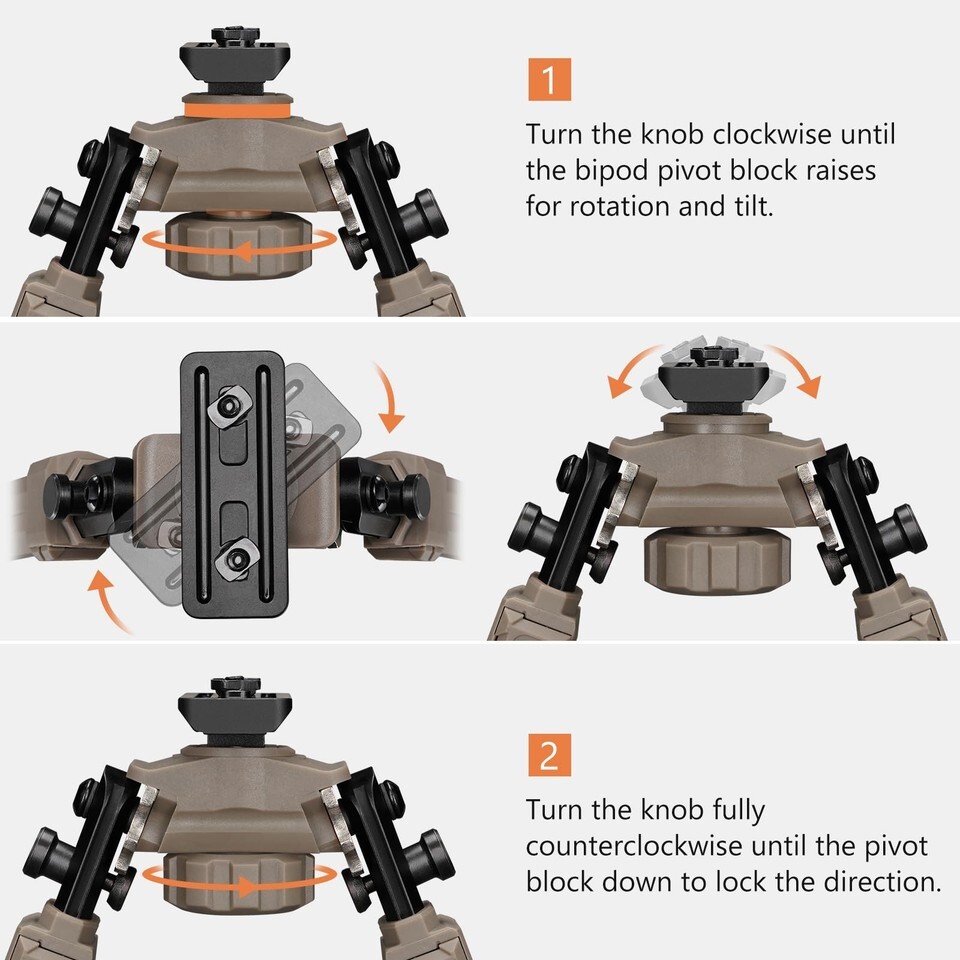 1

Turn the knob clockwise until the bipod pivot block raises for rotation and tilt.

2

Turn the knob fully counterclockwise until the pivot block down to lock the direction.