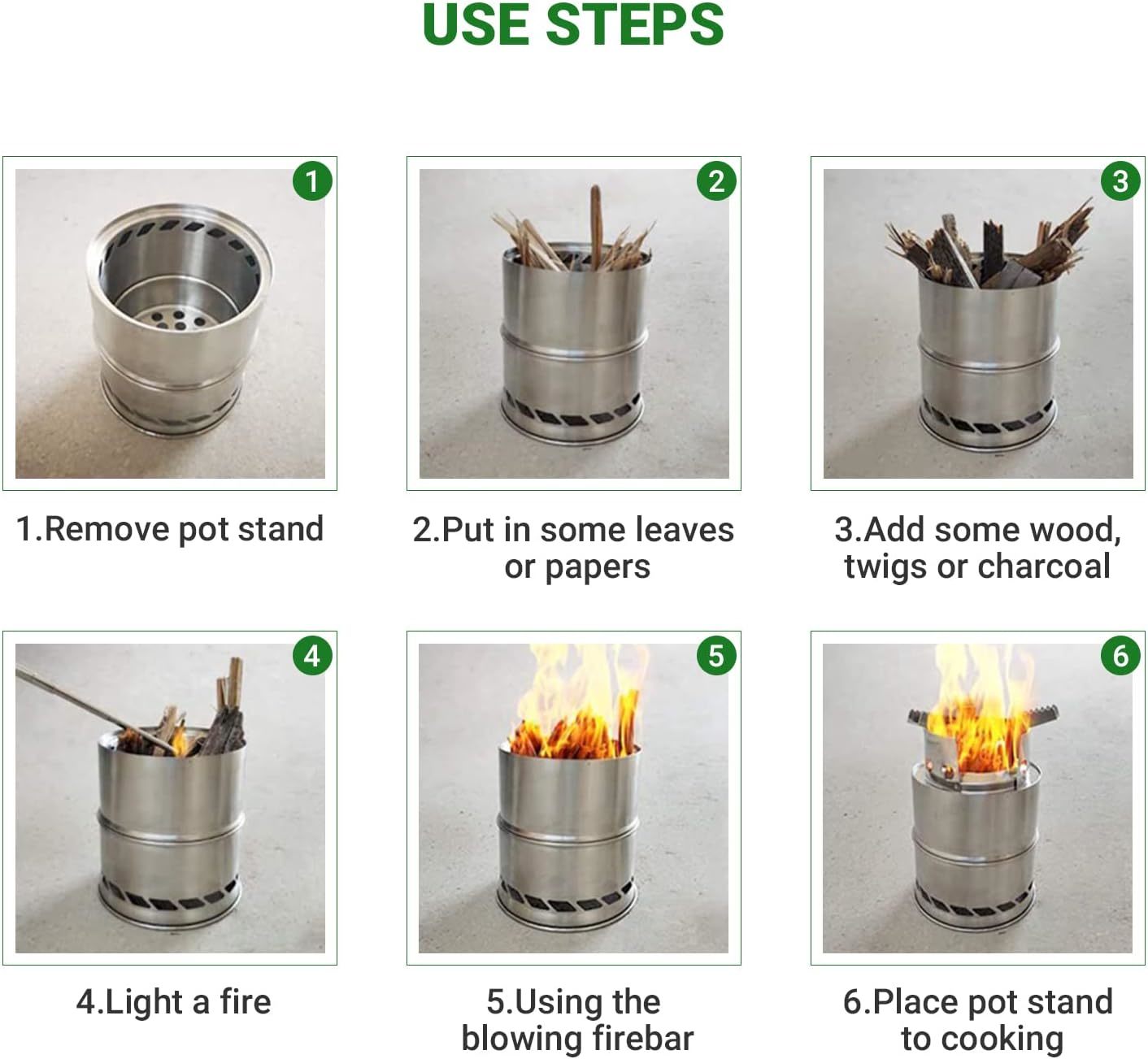 USE STEPS

1

1.Remove pot stand

2

2.Put in some leaves or papers

3

3.Add some wood, twigs or charcoal

4

4.Light a fire

5

5.Using the blowing firebar

6

6.Place pot stand to cooking