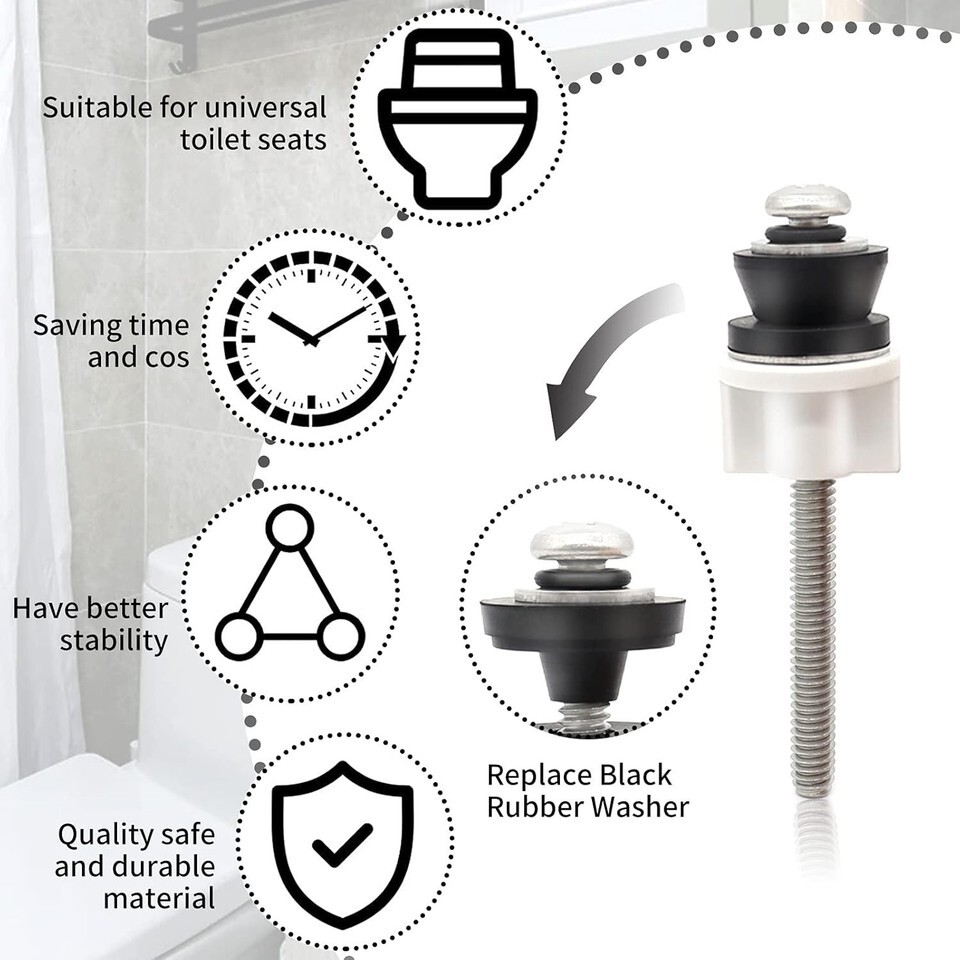 Suitable for universal toilet seats

Saving time and cos

Have better stability

Quality safe and durable material

Replace Black Rubber Washer