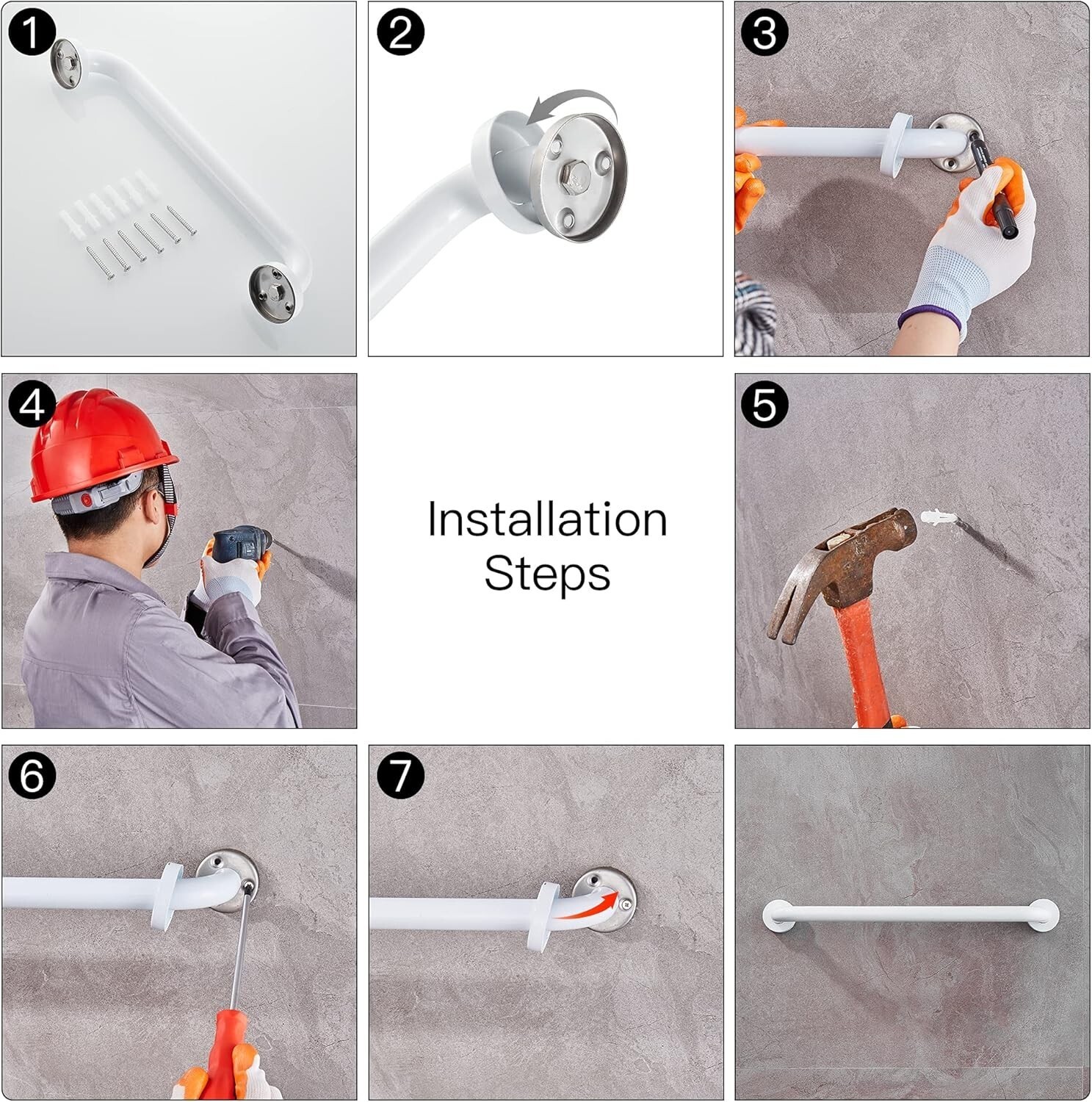 1

2

3

4

Installation Steps

5

6

7