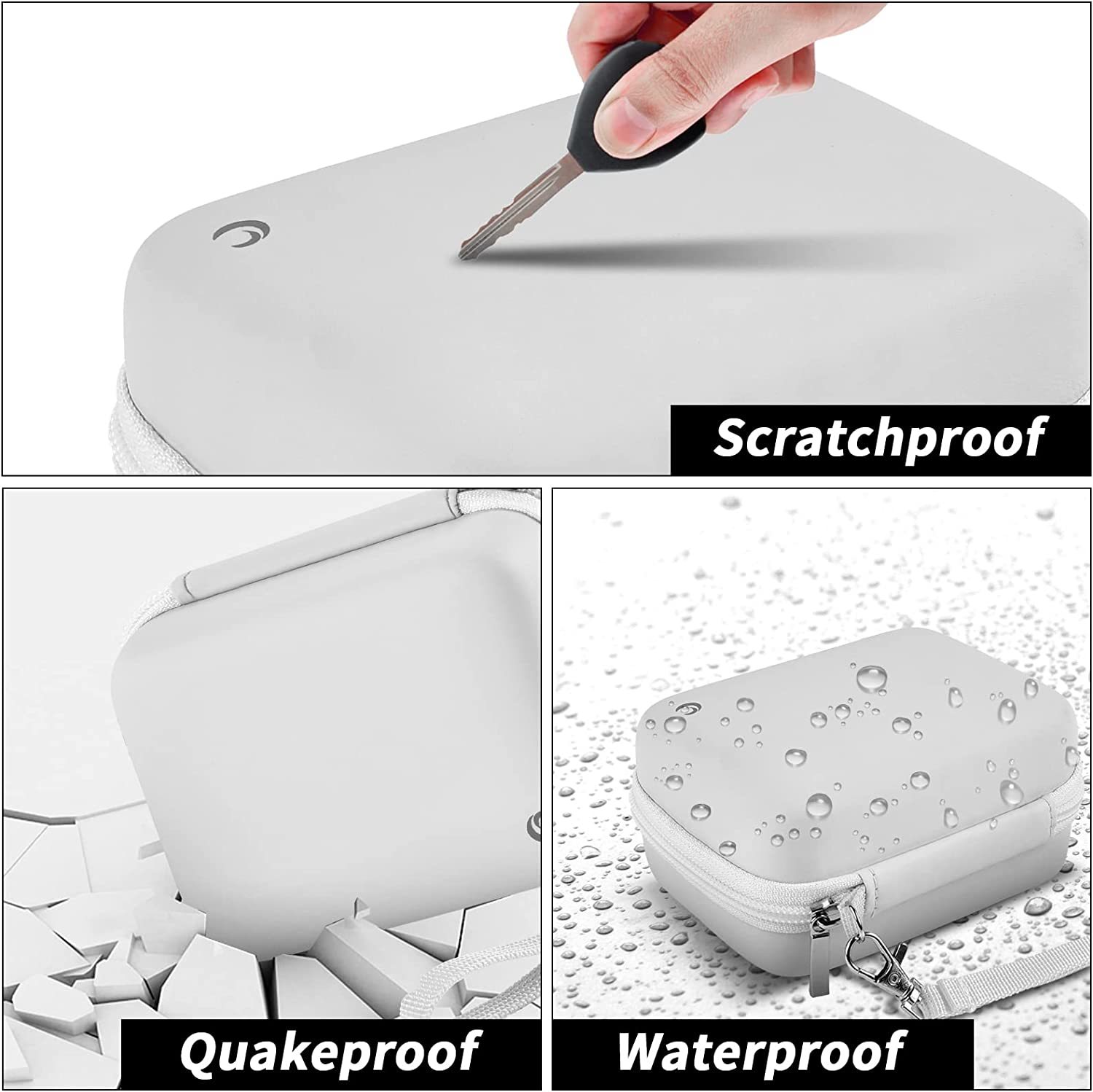 Scratchproof

Quakeproof

Waterproof