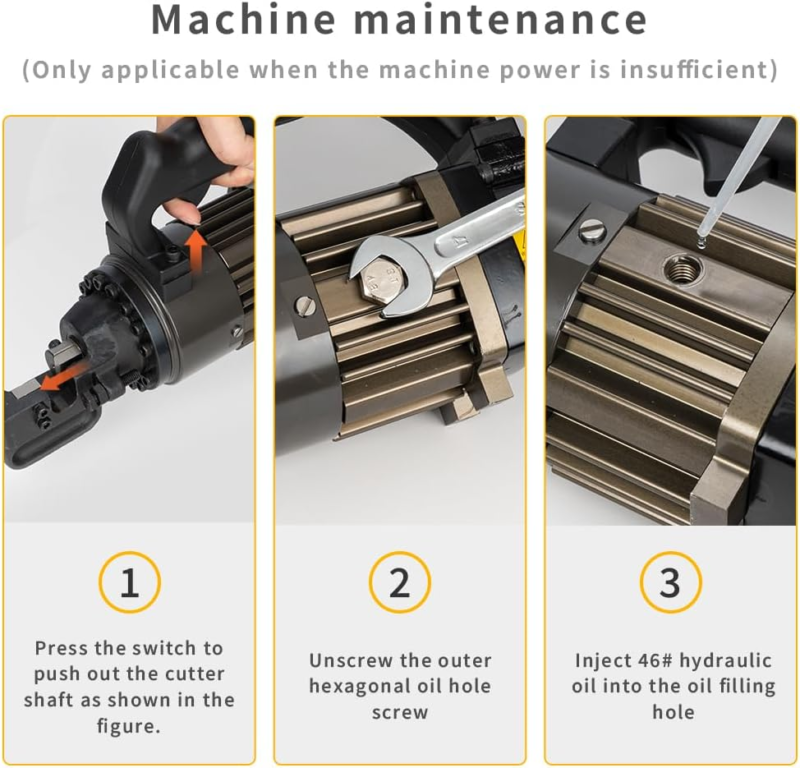 Machine maintenance

(Only applicable when the machine power is insufficient)

1

Press the switch to push out the cutter shaft as shown in the figure.

2

Unscrew the outer hexagonal oil hole screw

3

Inject 46# hydraulic oil into the oil filling hole