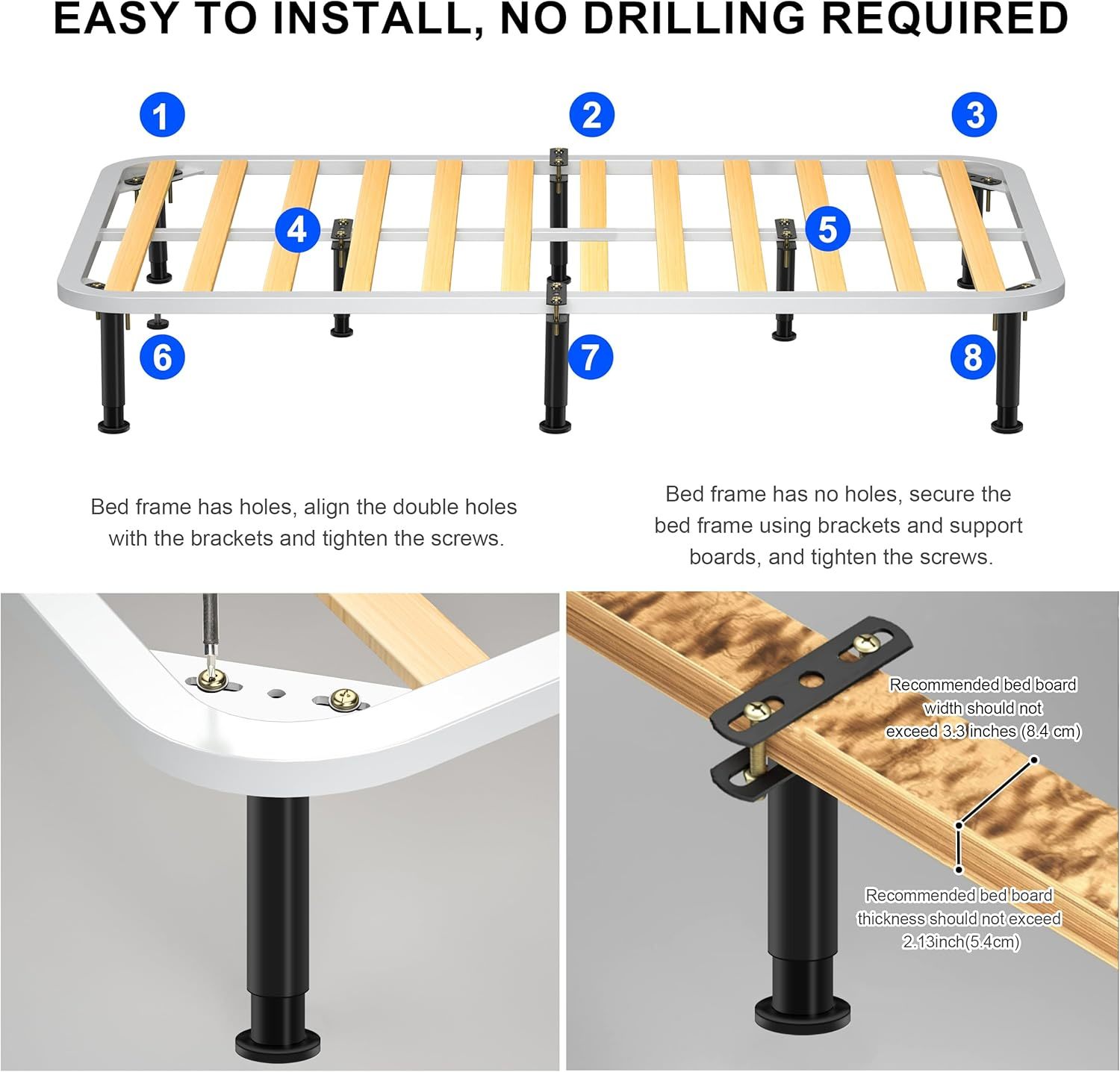 EASY TO INSTALL, NO DRILLING REQUIRED

1

2

3

4

5

6

7

8

Bed frame has holes, align the double holes with the brackets and tighten the screws.

Bed frame has no holes, secure the bed frame using brackets and support boards, and tighten the screws.

Recommended bed board width should not exceed 3.3 inches (8.4 cm)

Recommended bed board thickness should not exceed 2.13inch(5.4cm)