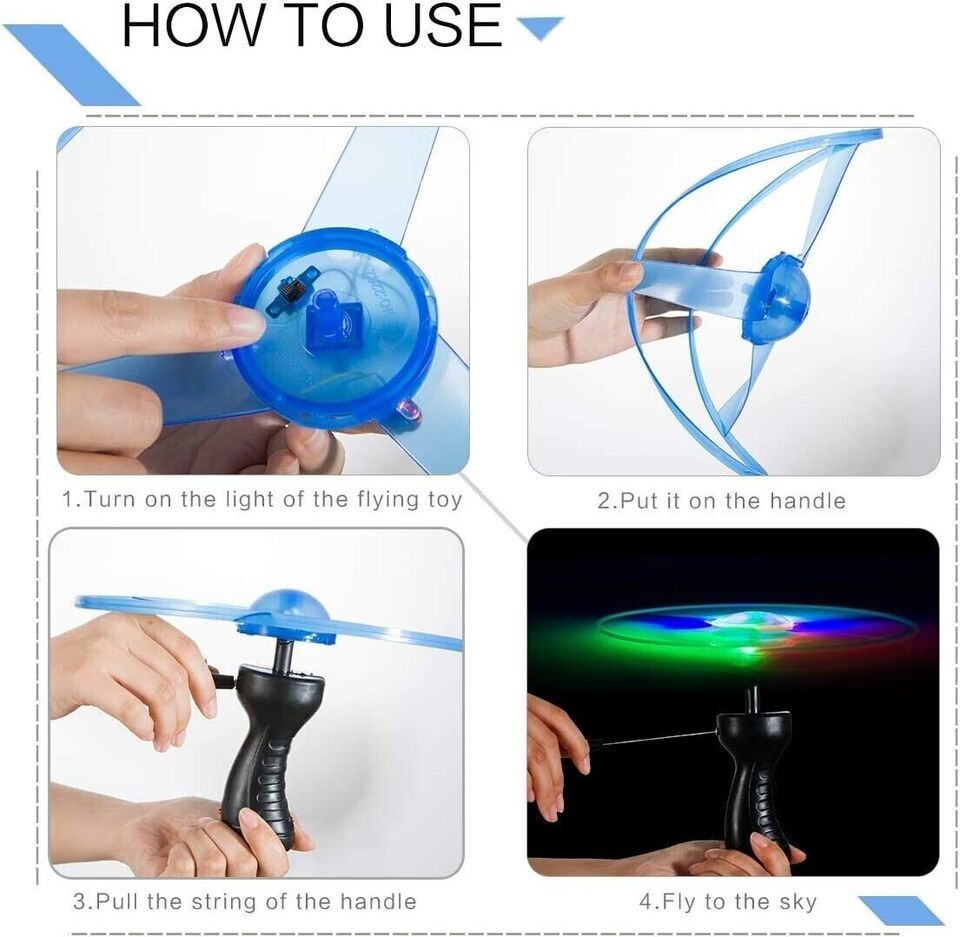 HOW TO USE

1.Turn on the light of the flying toy

2.Put it on the handle

3.Pull the string of the handle

4.Fly to the sky