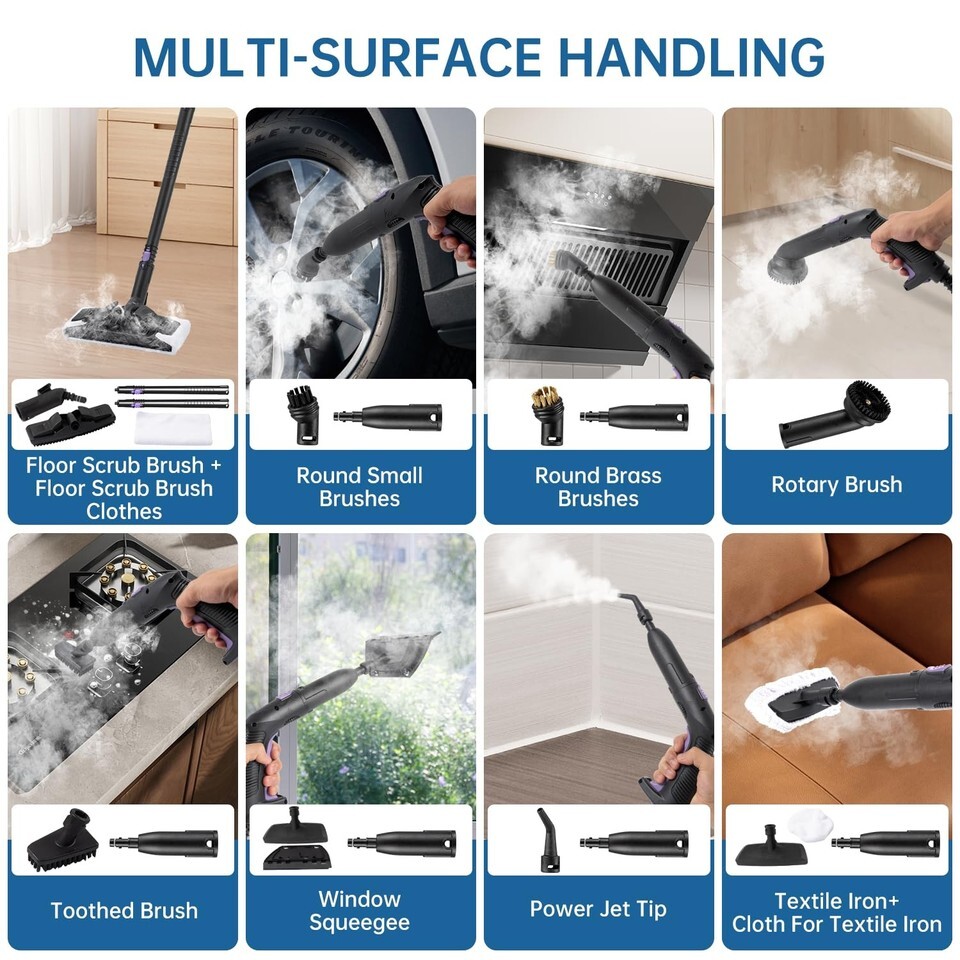 MULTI-SURFACE HANDLING

Floor Scrub Brush + Floor Scrub Brush Clothes

Round Small Brushes

Round Brass Brushes

Rotary Brush

Toothed Brush

Window Squeegee

Power Jet Tip

Textile Iron+ Cloth For Textile Iron