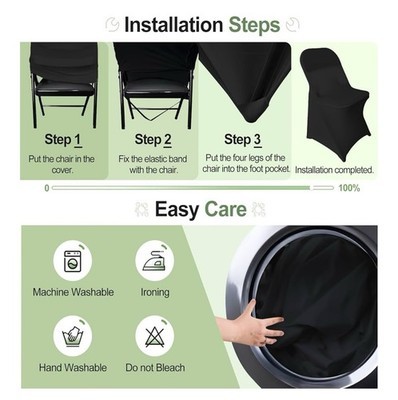 Installation Steps

Step 1
Put the chair in the cover.

Step 2
Fix the elastic band with the chair.

Step 3
Put the four legs of the chair into the foot pocket.

Installation completed.

0
100%

Easy Care

Machine Washable

Ironing

Hand Washable

Do not Bleach