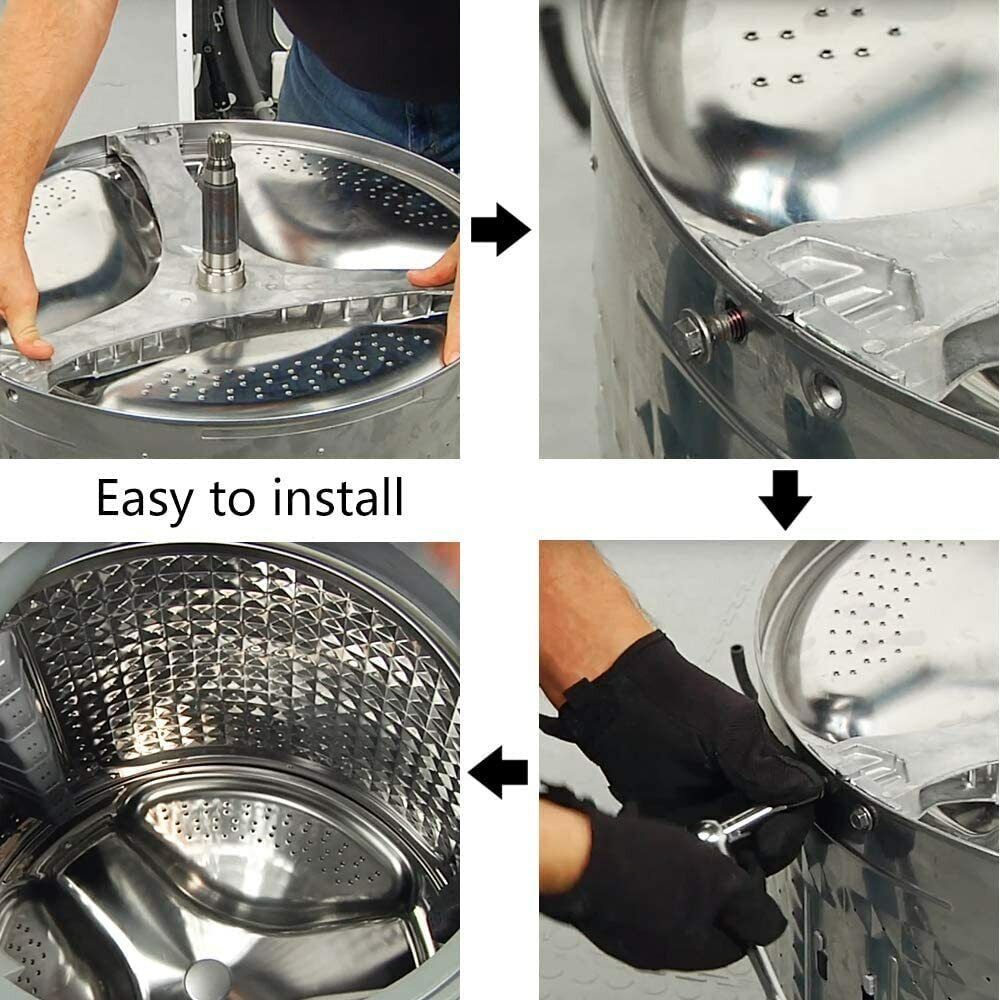 Easy to install