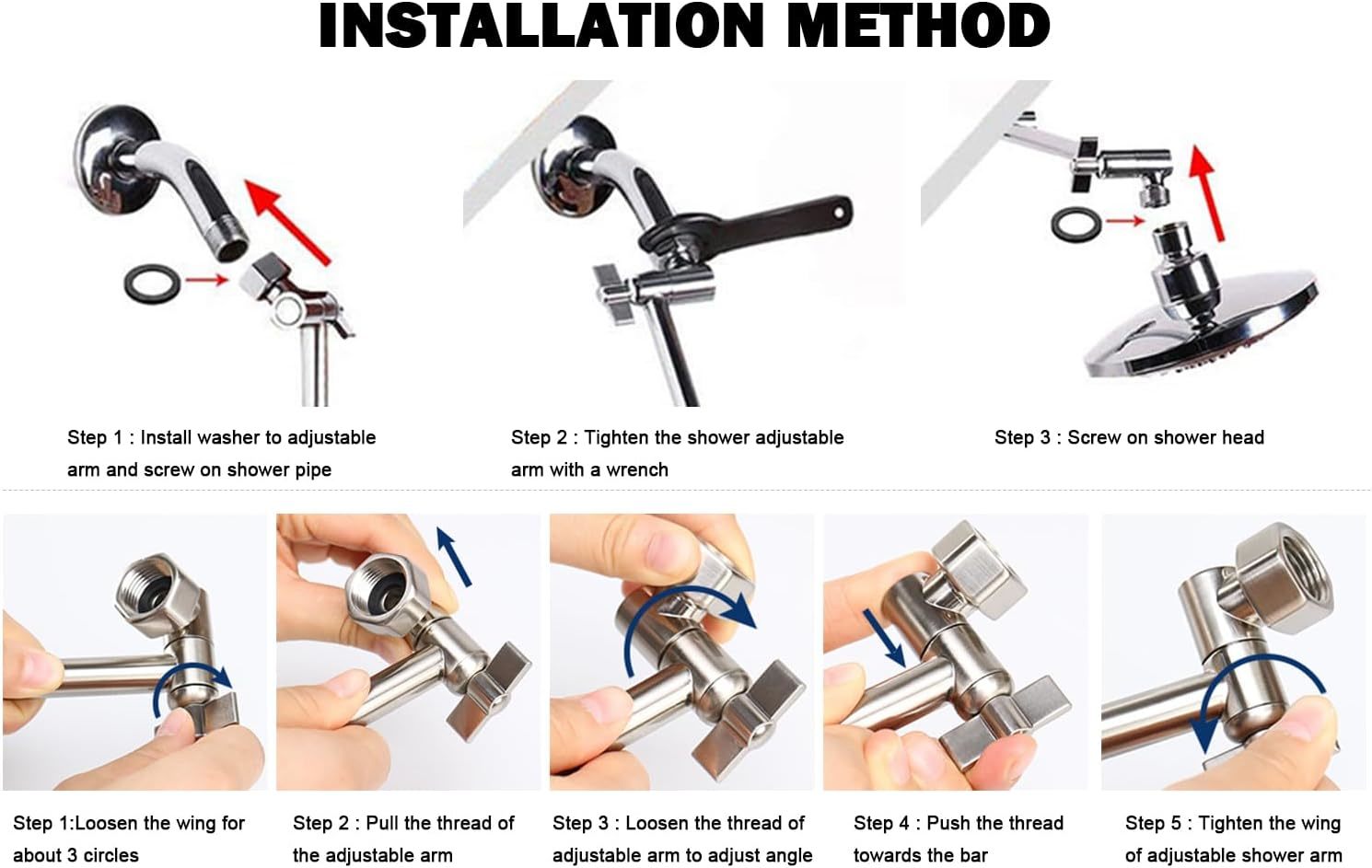 INSTALLATION METHOD

Step 1 : Install washer to adjustable arm and screw on shower pipe

Step 2 : Tighten the shower adjustable arm with a wrench

Step 3 : Screw on shower head

Step 1:Loosen the wing for about 3 circles

Step 2 : Pull the thread of the adjustable arm

Step 3 : Loosen the thread of adjustable arm to adjust angle

Step 4 : Push the thread towards the bar

Step 5 : Tighten the wing of adjustable shower arm