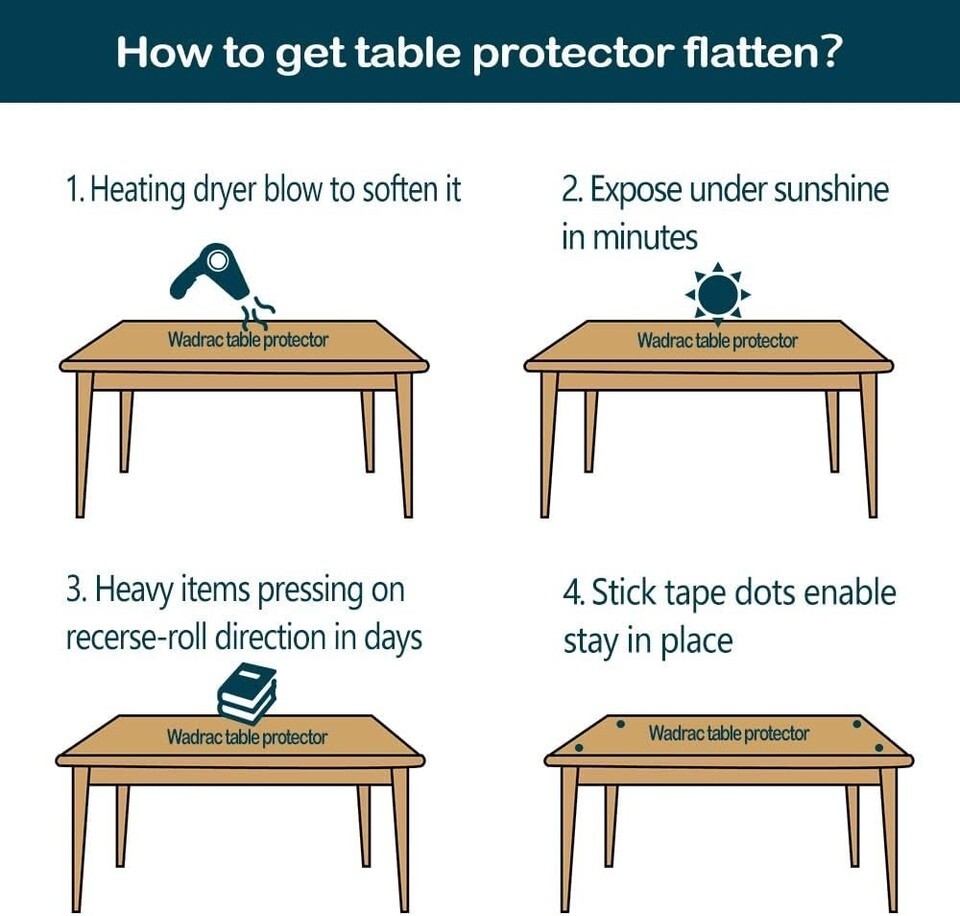 How to get table protector flatten?

1. Heating dryer blow to soften it

Wadrac table protector

2. Expose under sunshine in minutes

Wadrac table protector

3. Heavy items pressing on recerse-roll direction in days

Wadrac table protector

4. Stick tape dots enable stay in place

Wadrac table protector