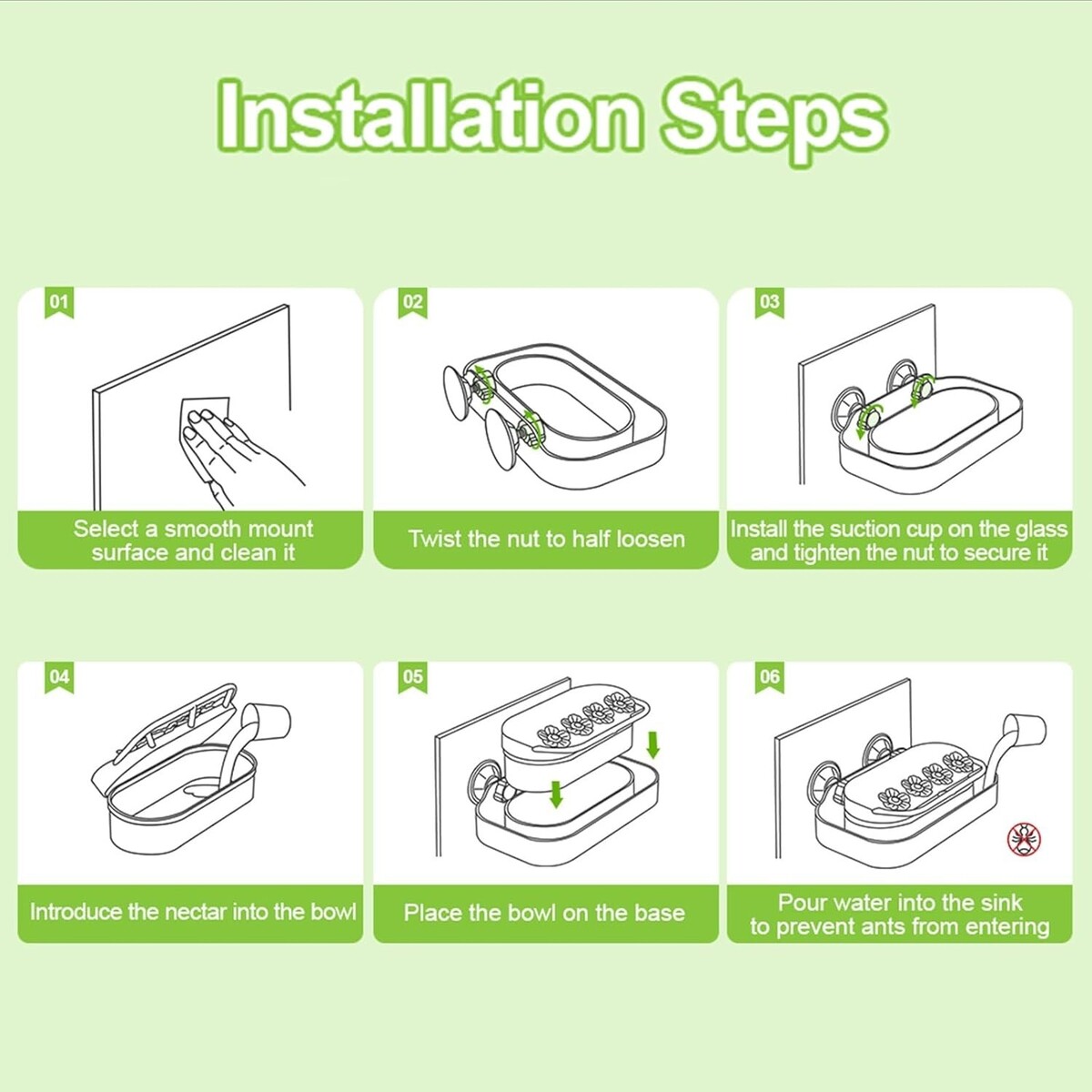 Installation Steps

01

Select a smooth mount surface and clean it

02

Twist the nut to half loosen

03

Install the suction cup on the glass and tighten the nut to secure it

04

Introduce the nectar into the bowl

05

Place the bowl on the base

06

Pour water into the sink to prevent ants from entering