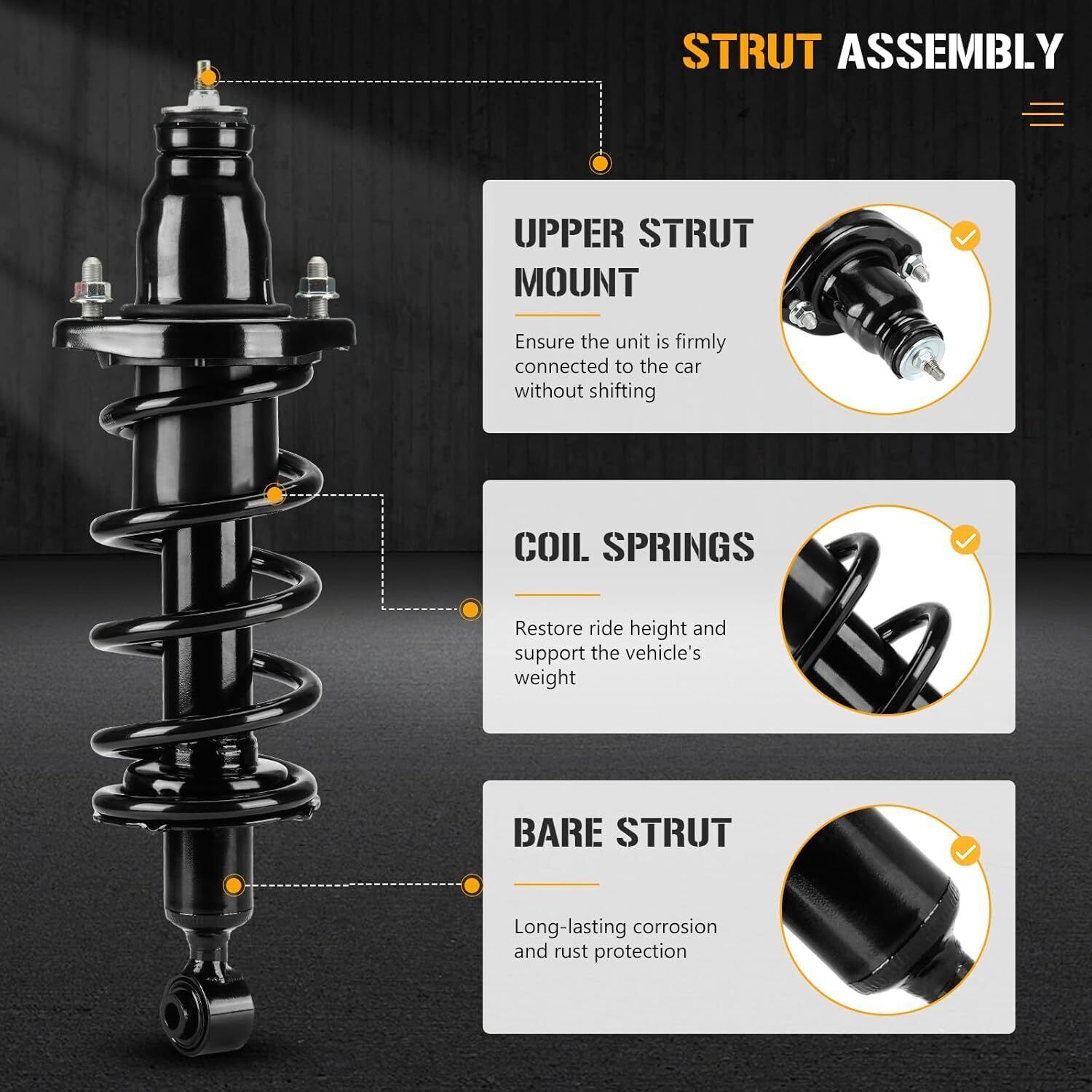 STRUT ASSEMBLY

UPPER STRUT MOUNT

Ensure the unit is firmly connected to the car without shifting

COIL SPRINGS

Restore ride height and support the vehicle's weight

BARE STRUT

Long-lasting corrosion and rust protection