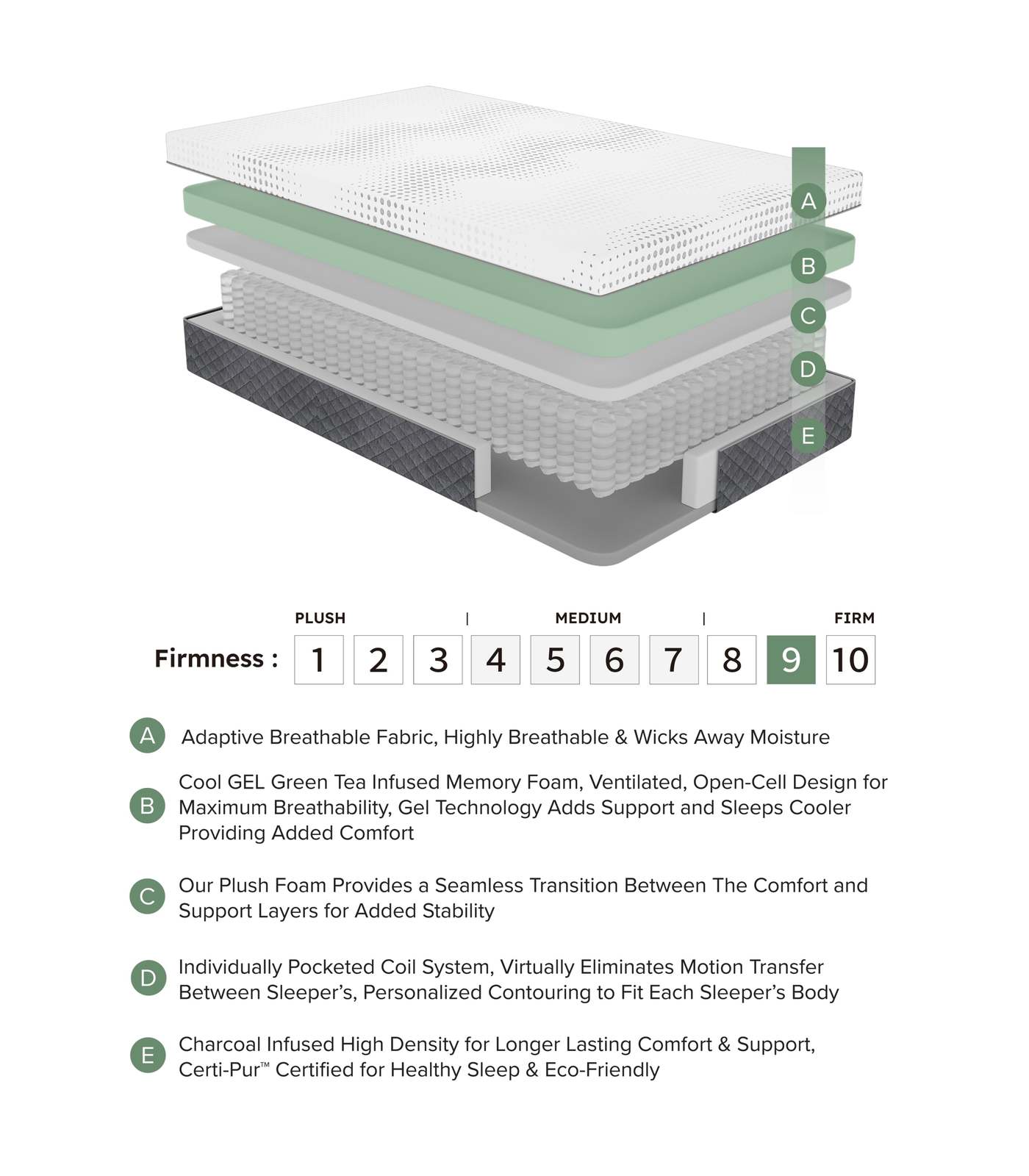 A
B
C
D
E

PLUSH | MEDIUM | FIRM

Firmness : 1 2 3 4 5 6 7 8 9 10

A Adaptive Breathable Fabric, Highly Breathable & Wicks Away Moisture

B Cool GEL Green Tea Infused Memory Foam, Ventilated, Open-Cell Design for Maximum Breathability, Gel Technology Adds Support and Sleeps Cooler Providing Added Comfort

C Our Plush Foam Provides a Seamless Transition Between The Comfort and Support Layers for Added Stability

D Individually Pocketed Coil System, Virtually Eliminates Motion Transfer Between Sleeper's, Personalized Contouring to Fit Each Sleeper's Body

E Charcoal Infused High Density for Longer Lasting Comfort & Support, Certi-Pur™ Certified for Healthy Sleep & Eco-Friendly