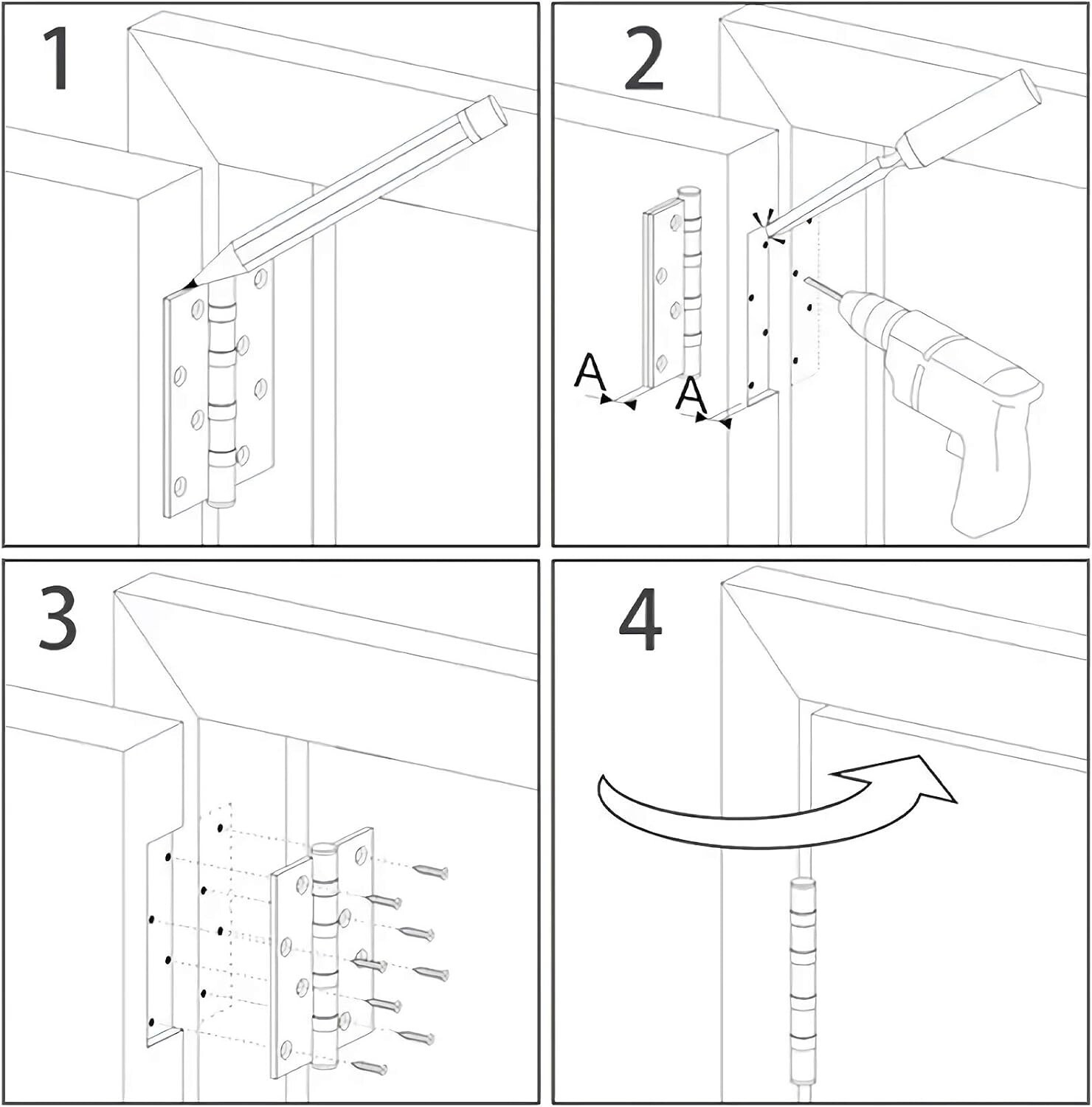 1

2

A

A

3

4