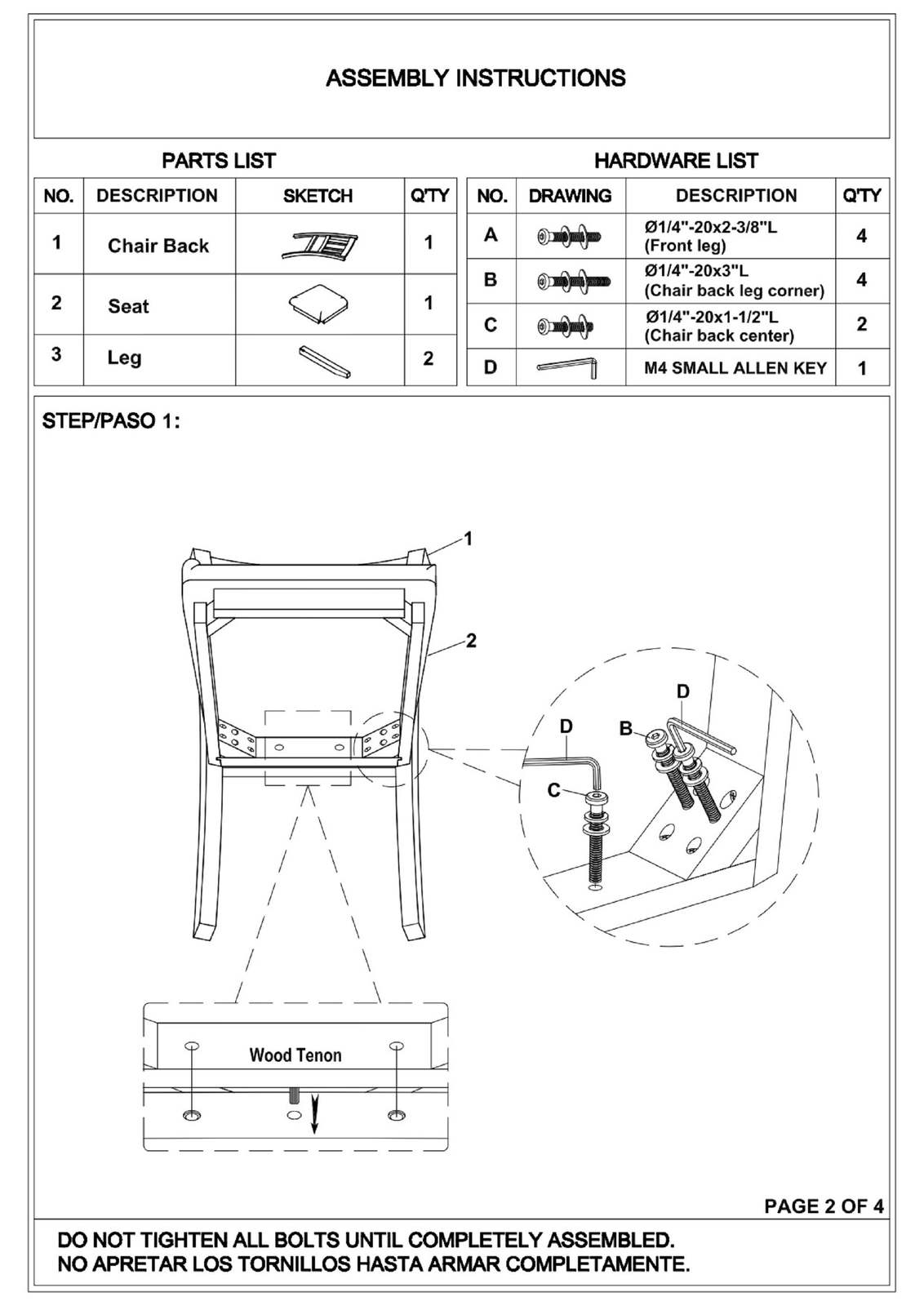 ASSEMBLY INSTRUCTIONS

PARTS LIST

| NO. | DESCRIPTION | SKETCH | Q'TY |
|---|---|---|---|
| 1 | Chair Back | | 1 |
| 2 | Seat | | 1 |
| 3 | Leg | | 2 |

HARDWARE LIST

| NO. | DRAWING | DESCRIPTION | Q'TY |
|---|---|---|---|
| A | | Ø1/4"-20x2-3/8"L (Front leg) | 4 |
| B | | Ø1/4"-20x3"L (Chair back leg corner) | 4 |
| C | | Ø1/4"-20x1-1/2"L (Chair back center) | 2 |
| D | | M4 SMALL ALLEN KEY | 1 |

STEP/PASO 1:

1
2
D
D
B
C
Wood Tenon

PAGE 2 OF 4

DO NOT TIGHTEN ALL BOLTS UNTIL COMPLETELY ASSEMBLED.
NO APRETAR LOS TORNILLOS HASTA ARMAR COMPLETAMENTE.