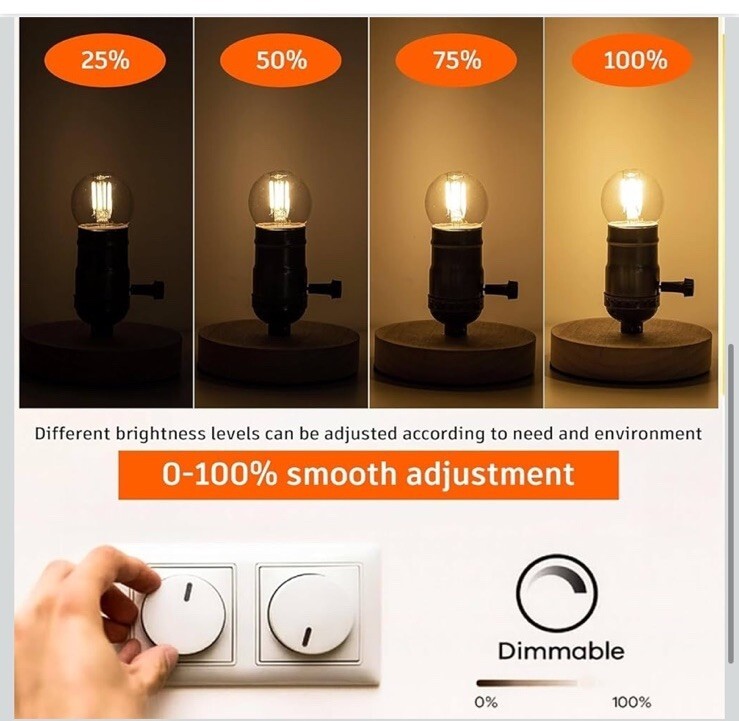 25%

50%

75%

100%

Different brightness levels can be adjusted according to need and environment

0-100% smooth adjustment

Dimmable

0%

100%