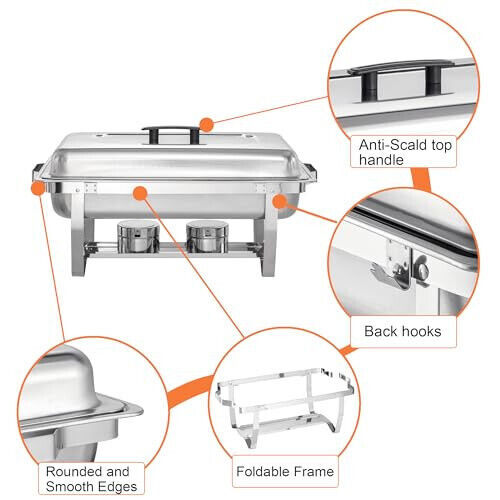 Anti-Scald top handle

Back hooks

Rounded and Smooth Edges

Foldable Frame