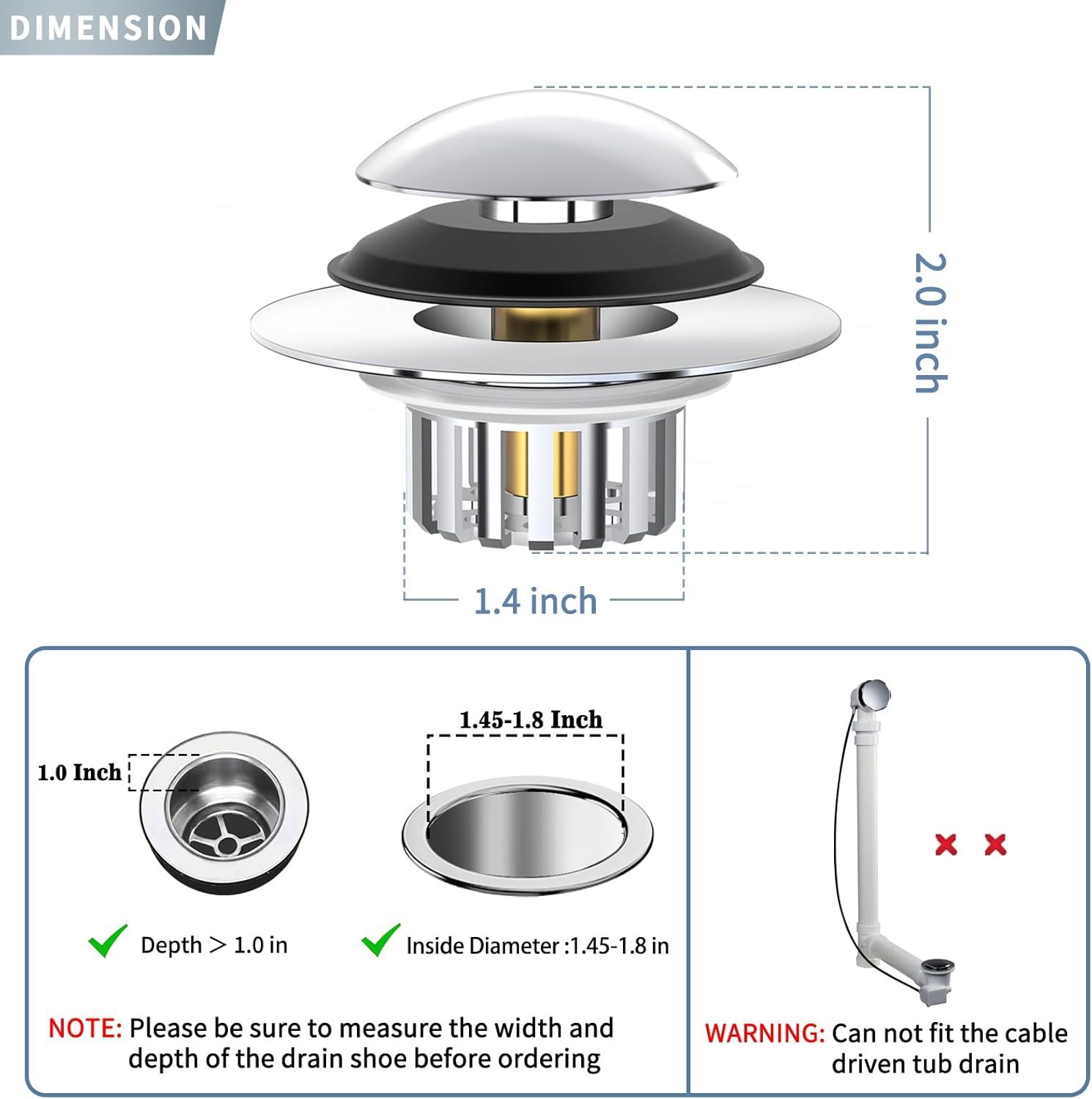 DIMENSION

2.0 inch

1.4 inch

1.0 Inch

1.45-1.8 Inch

Depth > 1.0 in

Inside Diameter :1.45-1.8 in

NOTE: Please be sure to measure the width and depth of the drain shoe before ordering

WARNING: Can not fit the cable driven tub drain