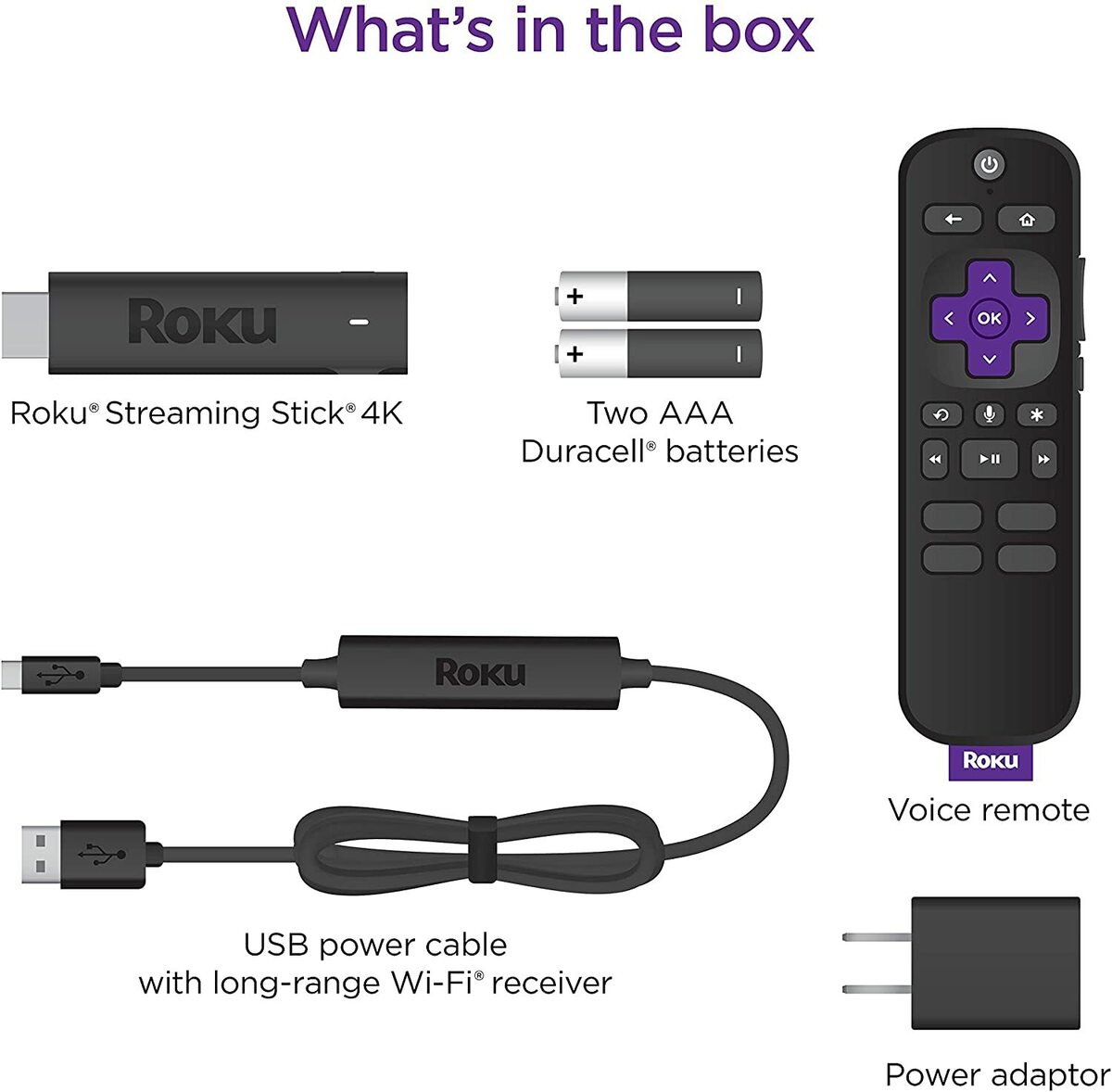 What's in the box

Roku

Roku® Streaming Stick® 4K

Two AAA Duracell® batteries

OK

Roku

Voice remote

Roku

USB power cable with long-range Wi-Fi® receiver

Power adaptor