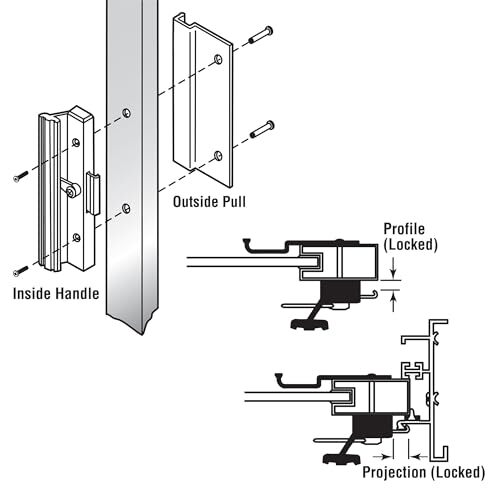 Outside Pull

Inside Handle

Profile (Locked)

Projection (Locked)