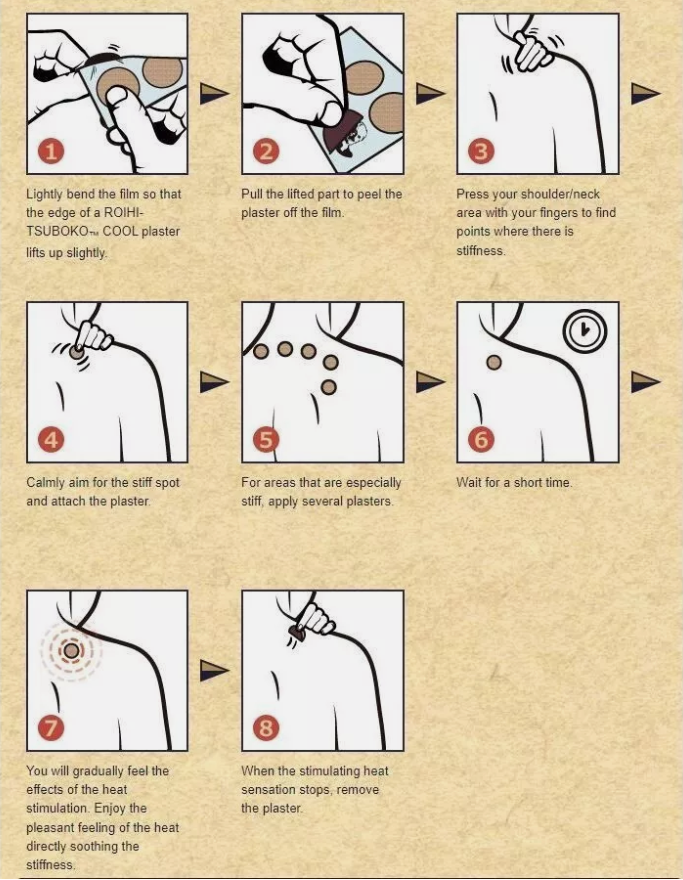 1

Lightly bend the film so that the edge of a ROIHI-TSUBOKO™ COOL plaster lifts up slightly.

2

Pull the lifted part to peel the plaster off the film.

3

Press your shoulder/neck area with your fingers to find points where there is stiffness.

4

Calmly aim for the stiff spot and attach the plaster.

5

For areas that are especially stiff, apply several plasters.

6

Wait for a short time.

7

You will gradually feel the effects of the heat stimulation. Enjoy the pleasant feeling of the heat directly soothing the stiffness.

8

When the stimulating heat sensation stops, remove the plaster.