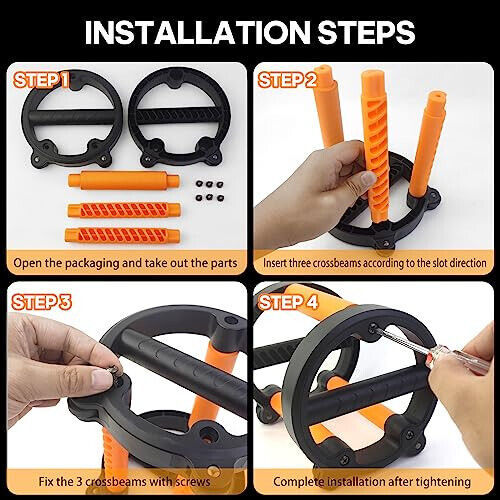 INSTALLATION STEPS

STEP 1

Open the packaging and take out the parts

STEP 2

Insert three crossbeams according to the slot direction

STEP 3

Fix the 3 crossbeams with screws

STEP 4

Complete installation after tightening