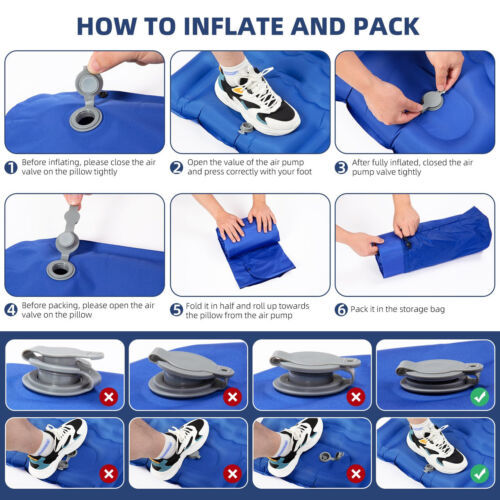 HOW TO INFLATE AND PACK

1 Before inflating, please close the air valve on the pillow tightly

2 Open the value of the air pump and press correctly with your foot

3 After fully inflated, closed the air pump valve tightly

4 Before packing, please open the air valve on the pillow

5 Fold it in half and roll up towards the pillow from the air pump

6 Pack it in the storage bag