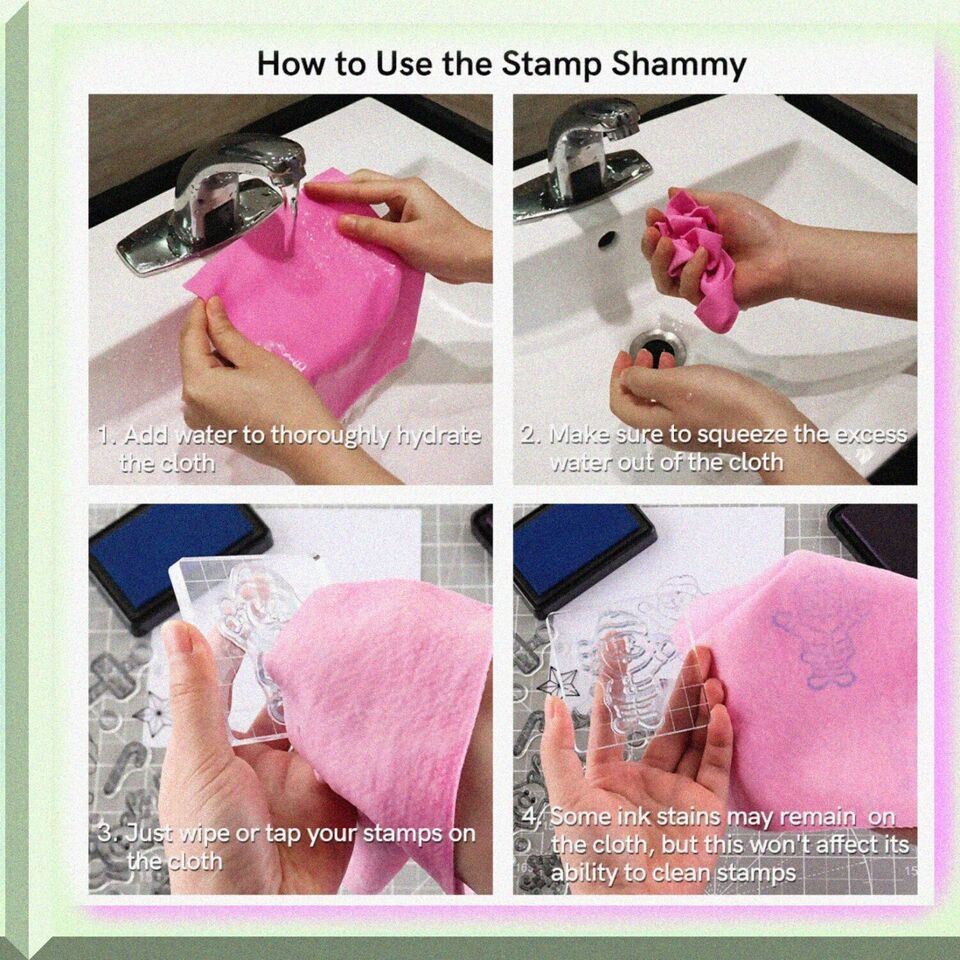 How to Use the Stamp Shammy

1. Add water to thoroughly hydrate the cloth

2. Make sure to squeeze the excess water out of the cloth

3. Just wipe or tap your stamps on the cloth

4. Some ink stains may remain on the cloth, but this won't affect its ability to clean stamps