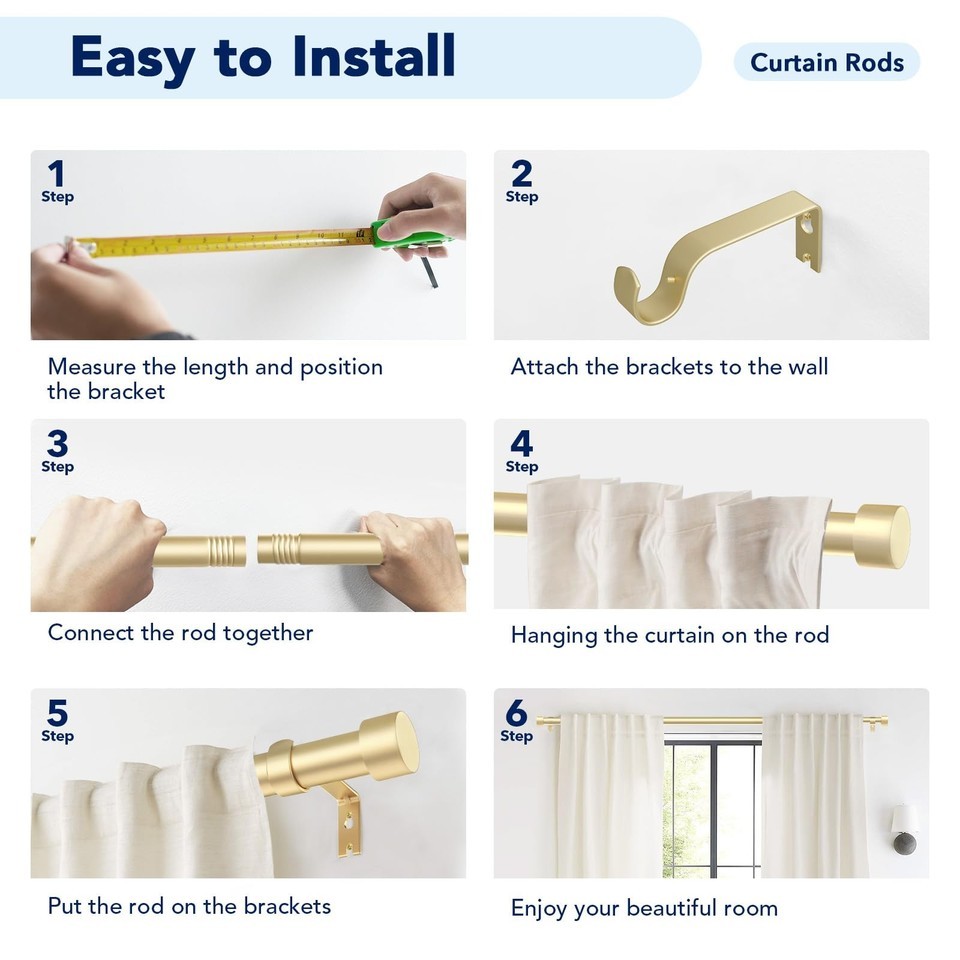 Easy to Install

Curtain Rods

1
Step

Measure the length and position the bracket

2
Step

Attach the brackets to the wall

3
Step

Connect the rod together

4
Step

Hanging the curtain on the rod

5
Step

Put the rod on the brackets

6
Step

Enjoy your beautiful room